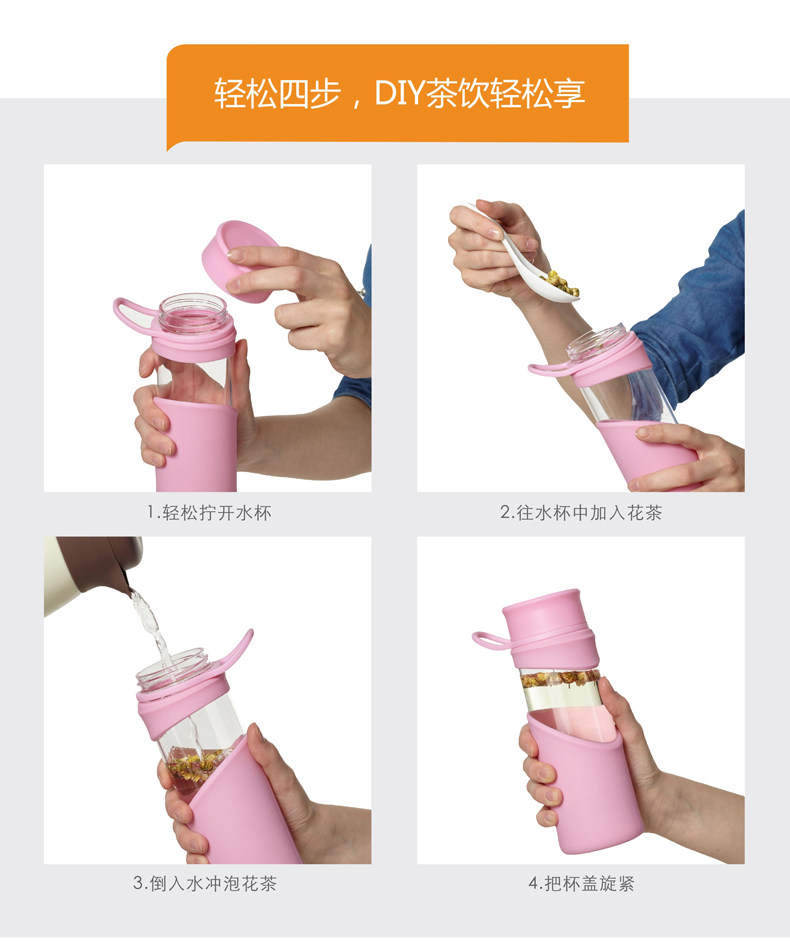 轻松四步，DIY茶饮轻松享

1.轻松拧开水杯

2.往水杯中加入花茶

3.倒入水冲泡花茶

4.把杯盖旋紧