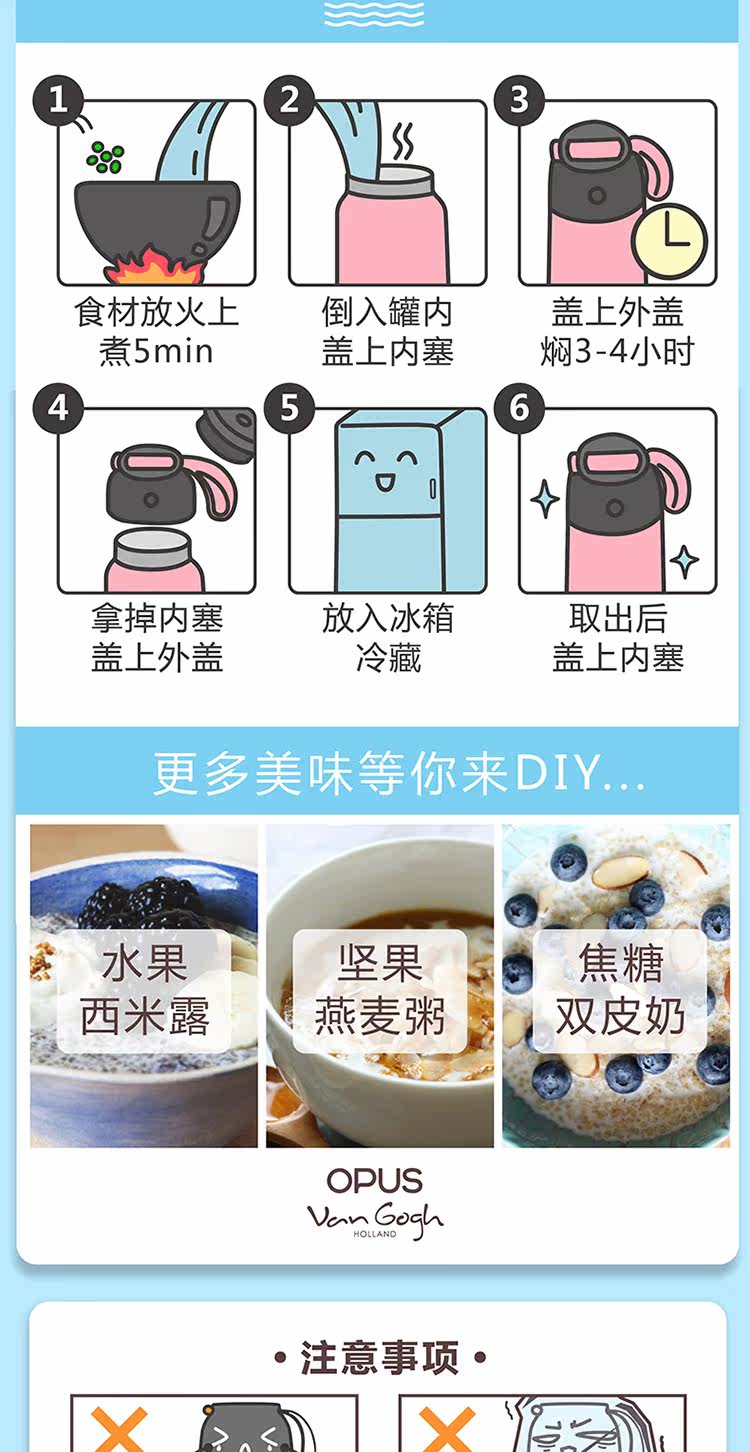 1
食材放火上
煮5min

2
倒入罐内
盖上内塞

3
盖上外盖
焖3-4小时

4
拿掉内塞
盖上外盖

5
放入冰箱
冷藏

6
取出后
盖上内塞

更多美味等你来DIY...

水果
西米露

坚果
燕麦粥

焦糖
双皮奶

OPUS
Van Gogh
HOLLAND

• 注意事项 •