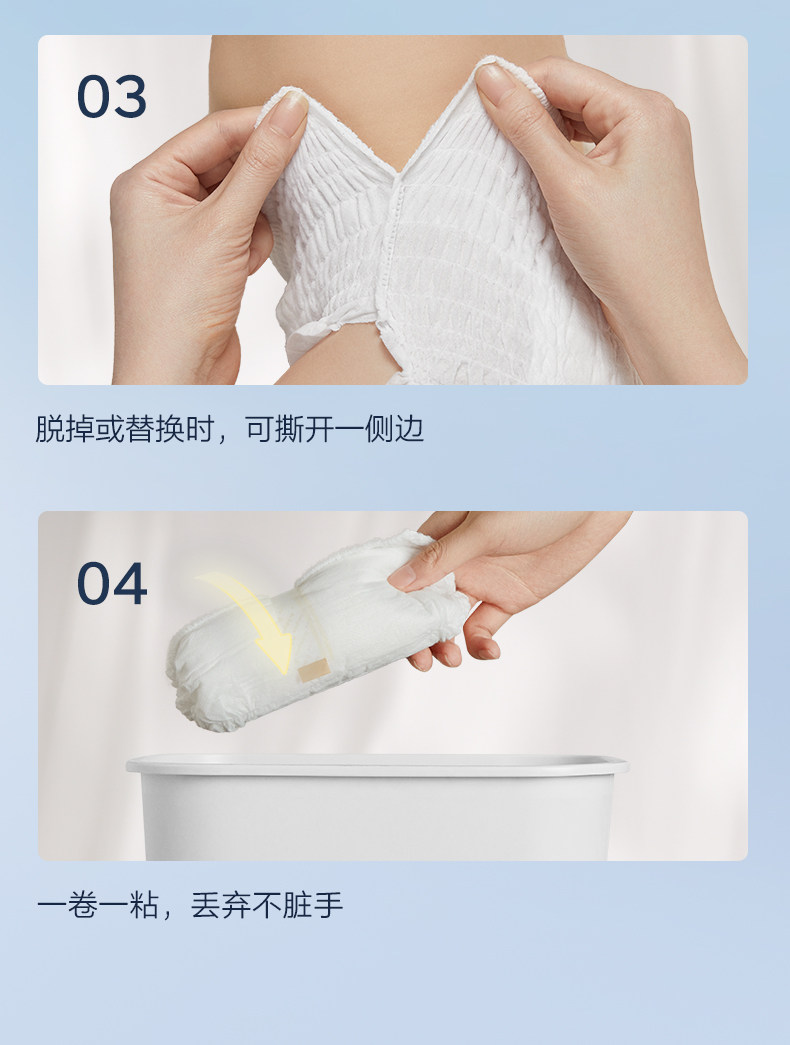 03

脱掉或替换时，可撕开一侧边

04

一卷一粘，丢弃不脏手