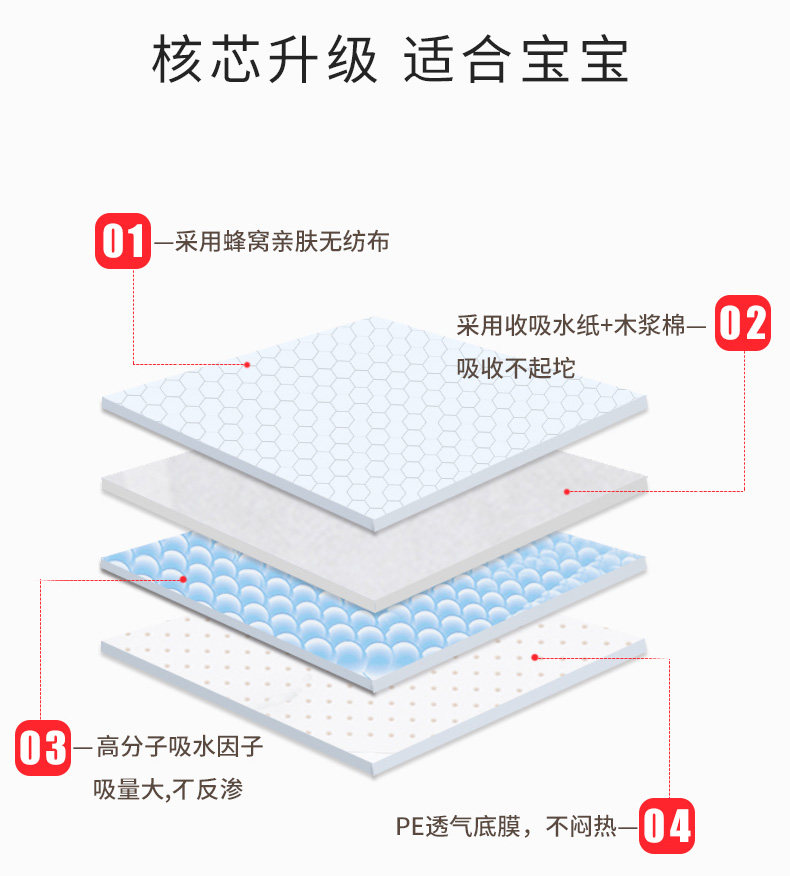 核芯升级 适合宝宝

01 —采用蜂窝亲肤无纺布

采用收吸水纸+木浆棉— 02
吸收不起坨

03 —高分子吸水因子
吸量大,不反渗

PE透气底膜，不闷热— 04