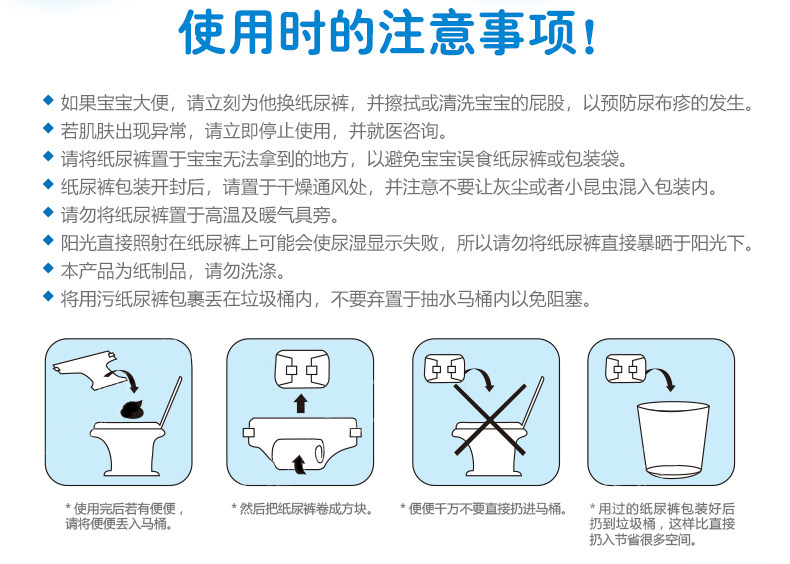 使用时的注意事项！

◆ 如果宝宝大便，请立刻为他换纸尿裤，并擦拭或清洗宝宝的屁股，以预防尿布疹的发生。
◆ 若肌肤出现异常，请立即停止使用，并就医咨询。
◆ 请将纸尿裤置于宝宝无法拿到的地方，以避免宝宝误食纸尿裤或包装袋。
◆ 纸尿裤包装开封后，请置于干燥通风处，并注意不要让灰尘或者小昆虫混入包装内。
◆ 请勿将纸尿裤置于高温及暖气具旁。
◆ 阳光直接照射在纸尿裤上可能会使尿湿显示失败，所以请勿将纸尿裤直接暴晒于阳光下。
◆ 本产品为纸制品，请勿洗涤。
◆ 将用污纸尿裤包裹丢在垃圾桶内，不要弃置于抽水马桶内以免阻塞。

* 使用完后若有便便，请将便便丢入马桶。

* 然后把纸尿裤卷成方块。

* 便便千万不要直接扔进马桶。

* 用过的纸尿裤包装好后扔到垃圾桶，这样比直接扔入节省很多空间。