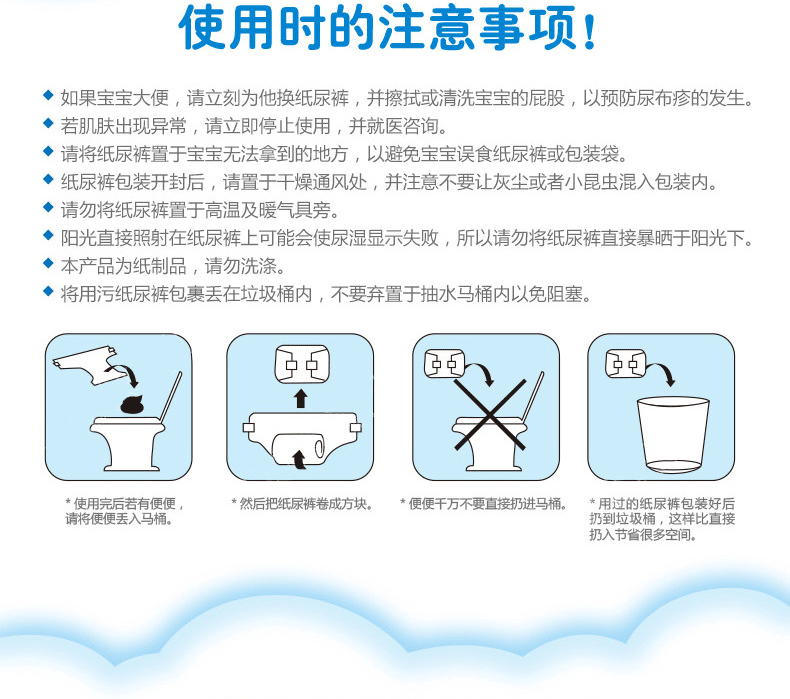 使用时的注意事项!

◆ 如果宝宝大便，请立刻为他换纸尿裤，并擦拭或清洗宝宝的屁股，以预防尿布疹的发生。
◆ 若肌肤出现异常，请立即停止使用，并就医咨询。
◆ 请将纸尿裤置于宝宝无法拿到的地方，以避免宝宝误食纸尿裤或包装袋。
◆ 纸尿裤包装开封后，请置于干燥通风处，并注意不要让灰尘或者小昆虫混入包装内。
◆ 请勿将纸尿裤置于高温及暖气具旁。
◆ 阳光直接照射在纸尿裤上可能会使尿湿显示失败，所以请勿将纸尿裤直接暴晒于阳光下。
◆ 本产品为纸制品，请勿洗涤。
◆ 将用污纸尿裤包裹丢在垃圾桶内，不要弃置于抽水马桶内以免阻塞。

* 使用完后若有便便，请将便便丢入马桶。

* 然后把纸尿裤卷成方块。

* 便便千万不要直接扔进马桶。

* 用过的纸尿裤包装好后扔到垃圾桶，这样比直接扔入节省很多空间。