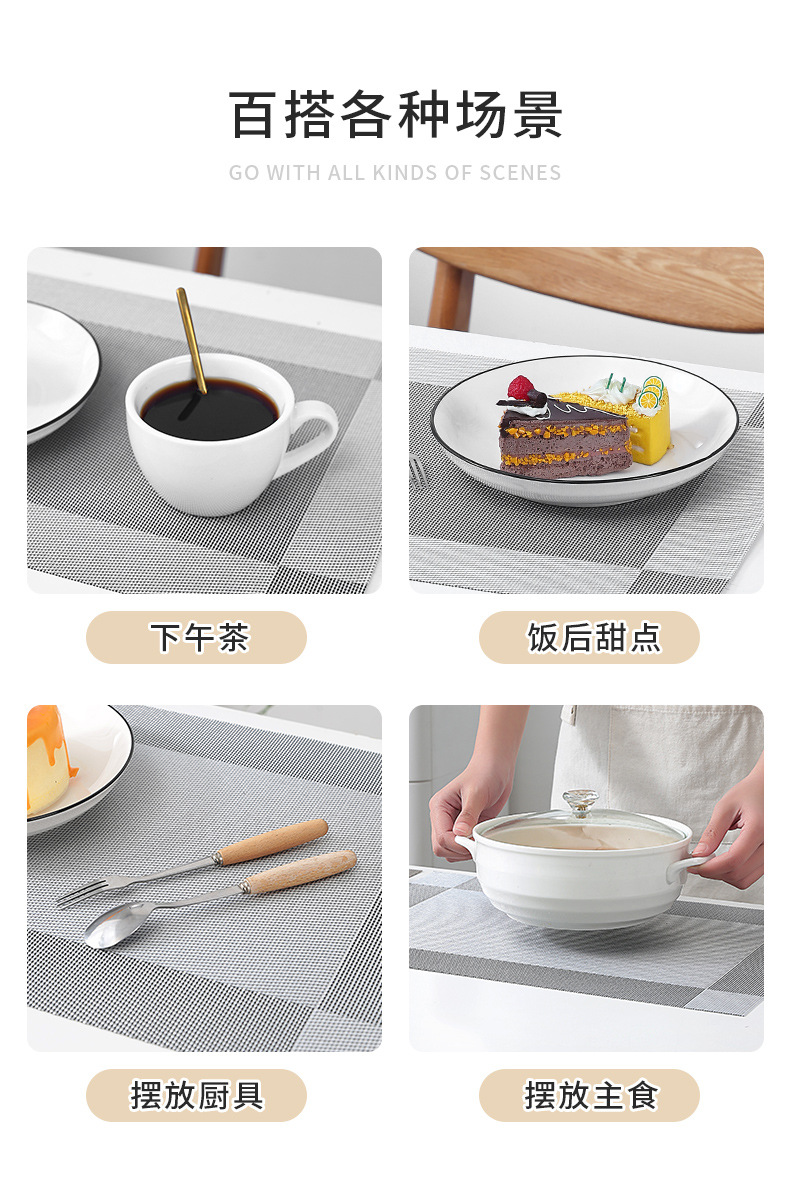 百搭各种场景

GO WITH ALL KINDS OF SCENES

下午茶

饭后甜点

摆放厨具

摆放主食