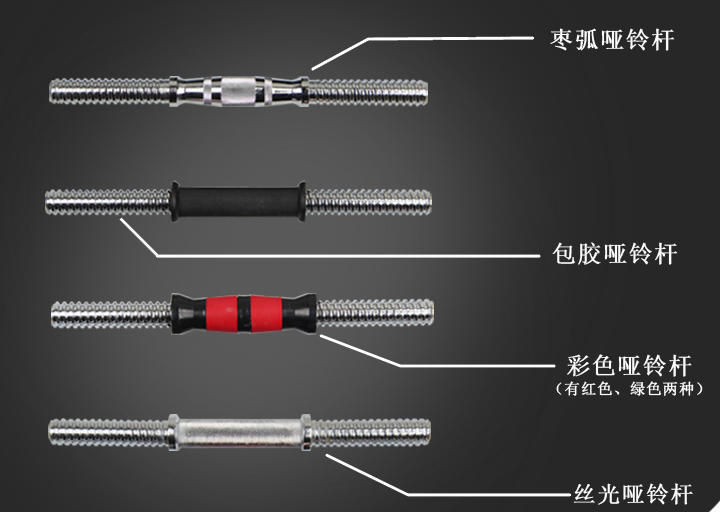 枣弧哑铃杆

包胶哑铃杆

彩色哑铃杆
（有红色、绿色两种）

丝光哑铃杆