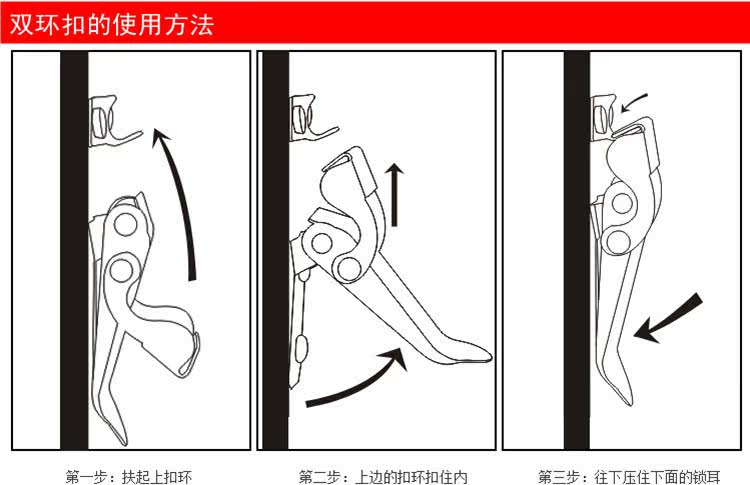 双环扣的使用方法

第一步：扶起上扣环

第二步：上边的扣环扣住内

第三步：往下压住下面的锁耳