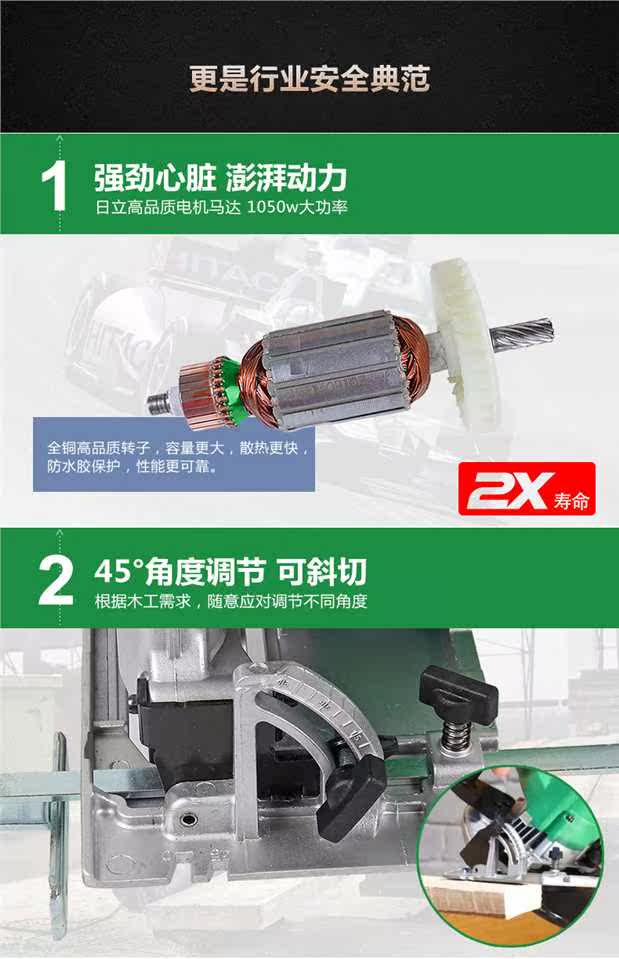 更是行业安全典范

1 强劲心脏 澎湃动力
日立高品质电机马达 1050w大功率

全铜高品质转子，容量更大，散热更快，防水胶保护，性能更可靠。

2X 寿命

2 45°角度调节 可斜切
根据木工需求，随意应对调节不同角度