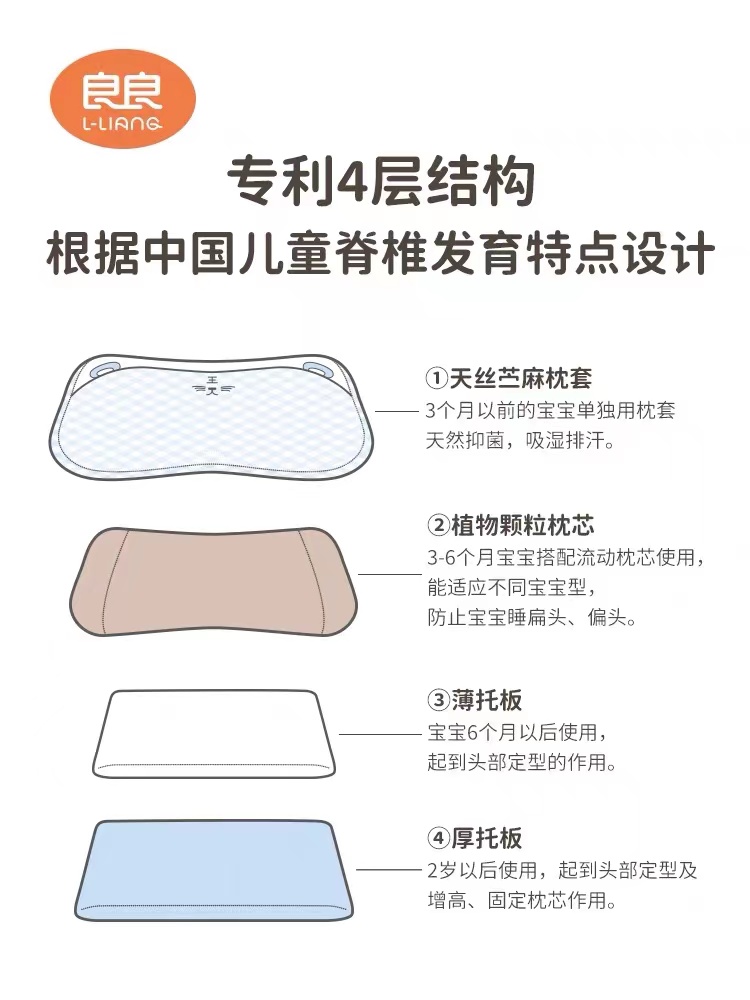 良良
L-LIANG

专利4层结构
根据中国儿童脊椎发育特点设计

①天丝苎麻枕套
3个月以前的宝宝单独用枕套
天然抑菌，吸湿排汗。

②植物颗粒枕芯
3-6个月宝宝搭配流动枕芯使用，
能适应不同宝宝型，
防止宝宝睡扁头、偏头。

③薄托板
宝宝6个月以后使用，
起到头部定型的作用。

④厚托板
2岁以后使用，起到头部定型及
增高、固定枕芯作用。