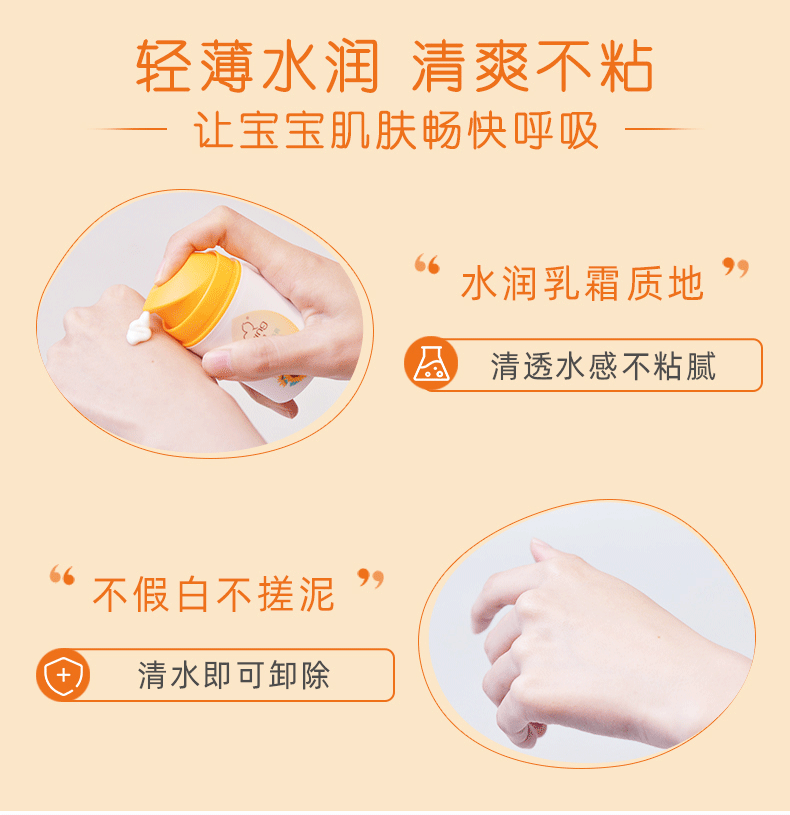 轻薄水润 清爽不粘

让宝宝肌肤畅快呼吸

“ 水润乳霜质地 ”

清透水感不粘腻

“ 不假白不搓泥 ”

清水即可卸除