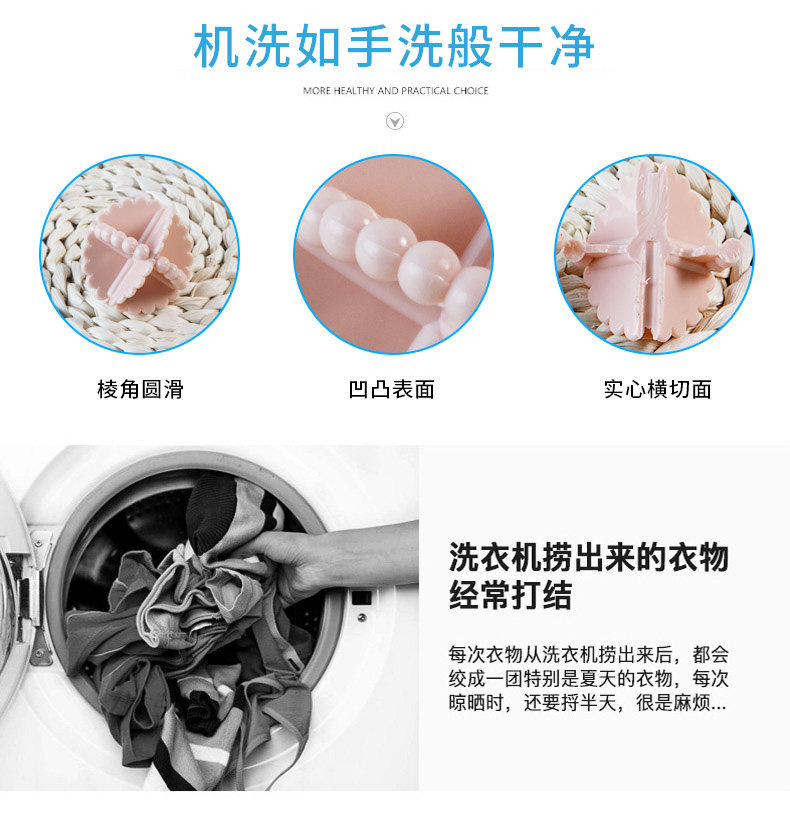 机洗如手洗般干净

MORE HEALTHY AND PRACTICAL CHOICE

棱角圆滑

凹凸表面

实心横切面

洗衣机捞出来的衣物经常打结

每次衣物从洗衣机捞出来后，都会绞成一团特别是夏天的衣物，每次晾晒时，还要捋半天，很是麻烦...