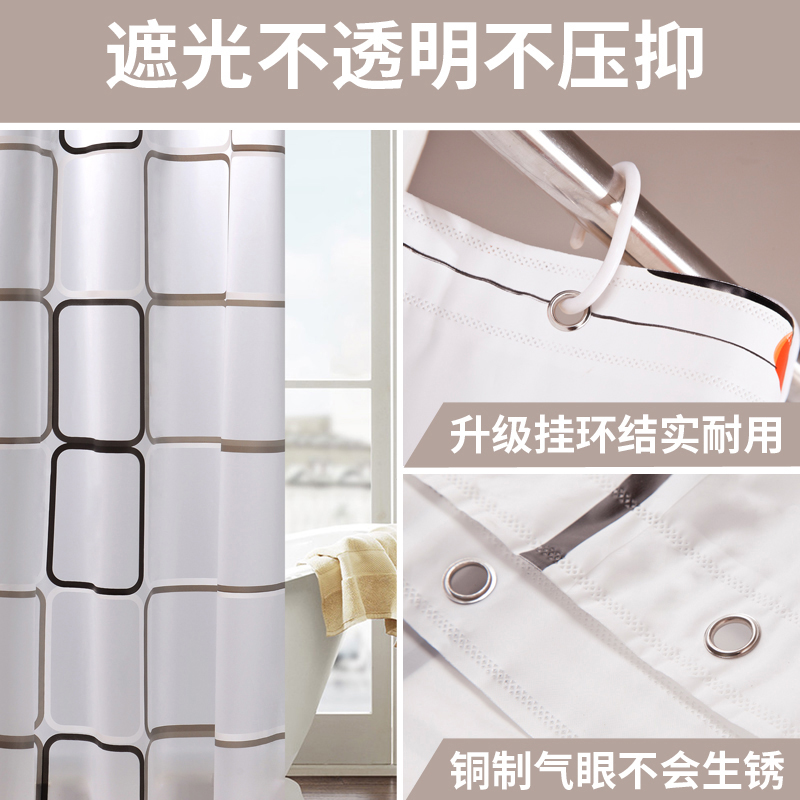 遮光不透明不压抑

升级挂环结实耐用

铜制气眼不会生锈