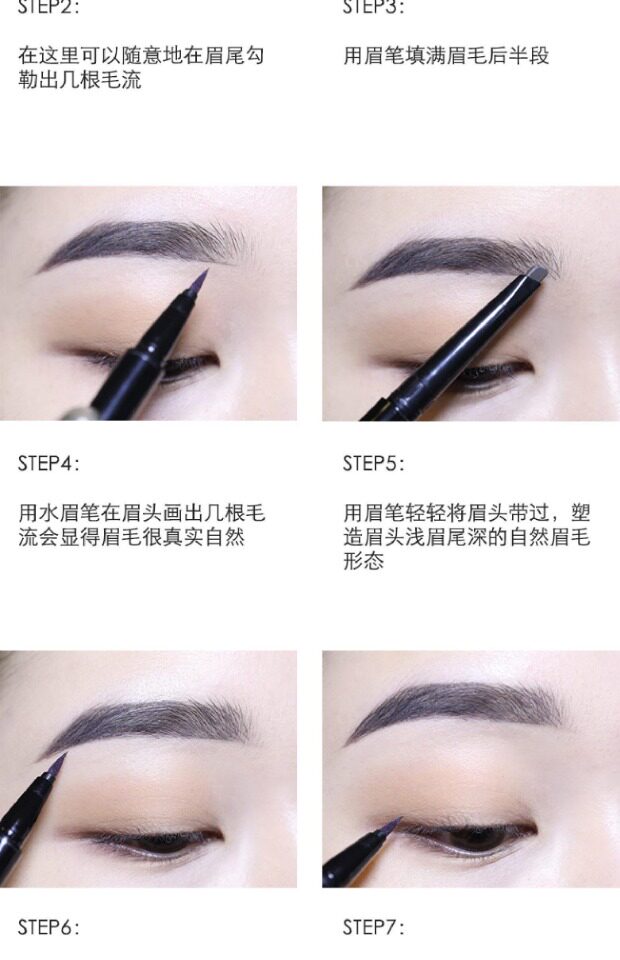 STEP2:

在这里可以随意地在眉尾勾勒出几根毛流

STEP3:

用眉笔填满眉毛后半段

STEP4:

用水眉笔在眉头画出几根毛流会显得眉毛很真实自然

STEP5:

用眉笔轻轻将眉头带过，塑造眉头浅眉尾深的自然眉毛形态

STEP6:

STEP7: