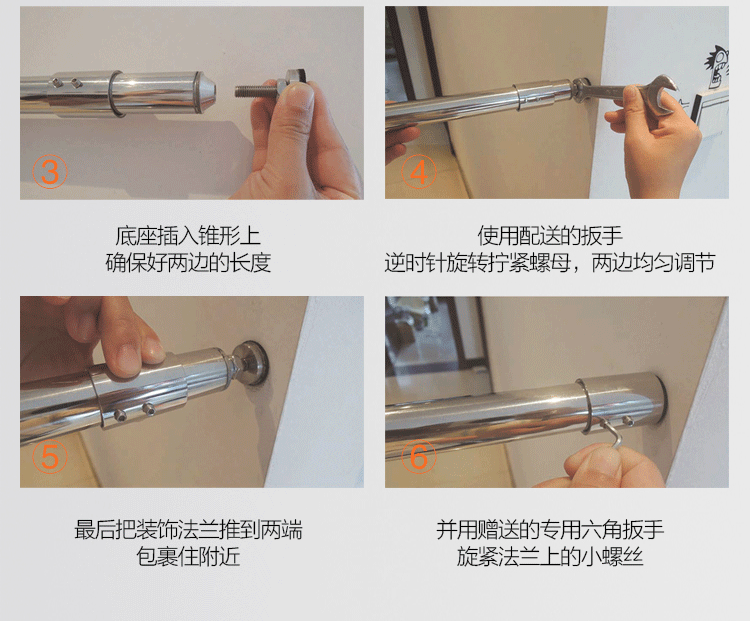 ③

底座插入锥形上
确保好两边的长度

④

使用配送的扳手
逆时针旋转拧紧螺母，两边均匀调节

⑤

最后把装饰法兰推到两端
包裹住附近

⑥

并用赠送的专用六角扳手
旋紧法兰上的小螺丝