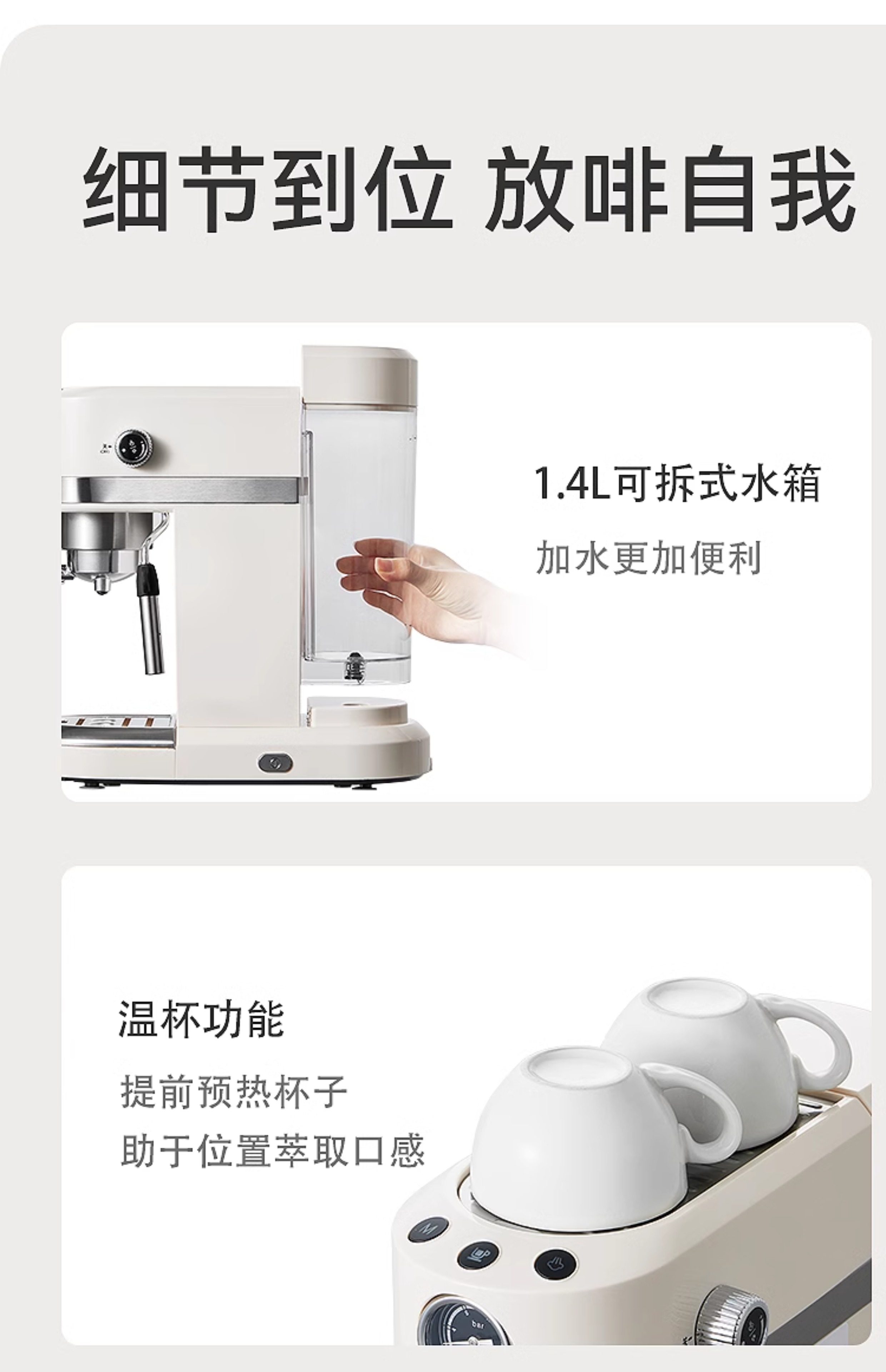 细节到位 放啡自我

1.4L可拆式水箱

加水更加便利

温杯功能

提前预热杯子

助于位置萃取口感

bar