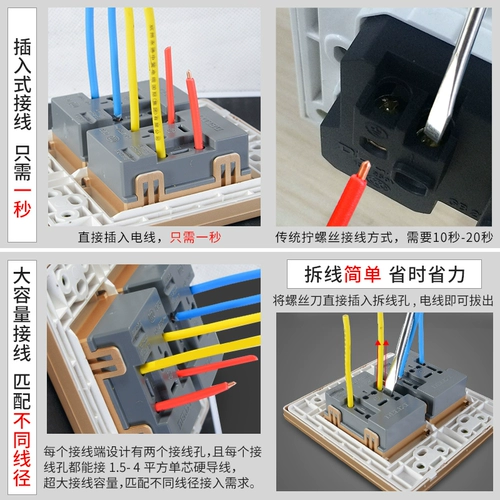 插入式接线 只需一秒

直接插入电线，只需一秒

传统拧螺丝接线方式，需要10秒-20秒

大容量接线 匹配不同线径

每个接线端设计有两个接线孔，且每个接线孔都能接 1.5- 4 平方单芯硬导线，超大接线容量，匹配不同线径接入需求。

拆线简单 省时省力

将螺丝刀直接插入拆线孔，电线即可拔出