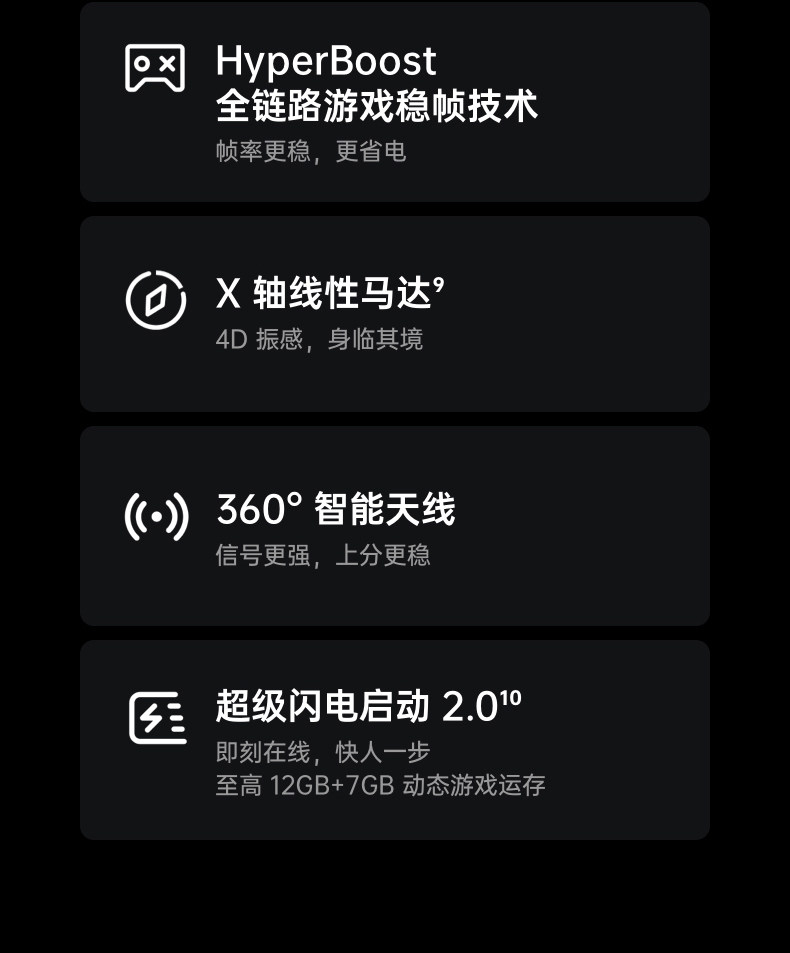 HyperBoost
全链路游戏稳帧技术
帧率更稳，更省电

X轴线性马达$^{9}$
4D振感，身临其境

360°智能天线
信号更强，上分更稳

超级闪电启动2.0$^{10}$
即刻在线，快人一步
至高12GB+7GB动态游戏运存