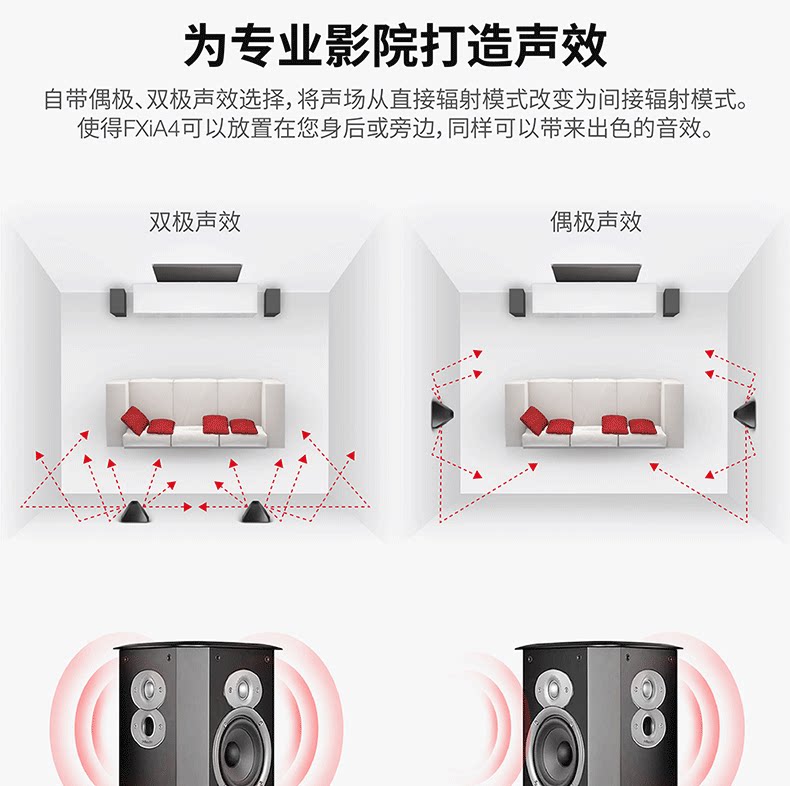 为专业影院打造声效

自带偶极、双极声效选择，将声场从直接辐射模式改变为间接辐射模式。使得FXiA4可以放置在您身后或旁边，同样可以带来出色的音效。

双极声效

偶极声效