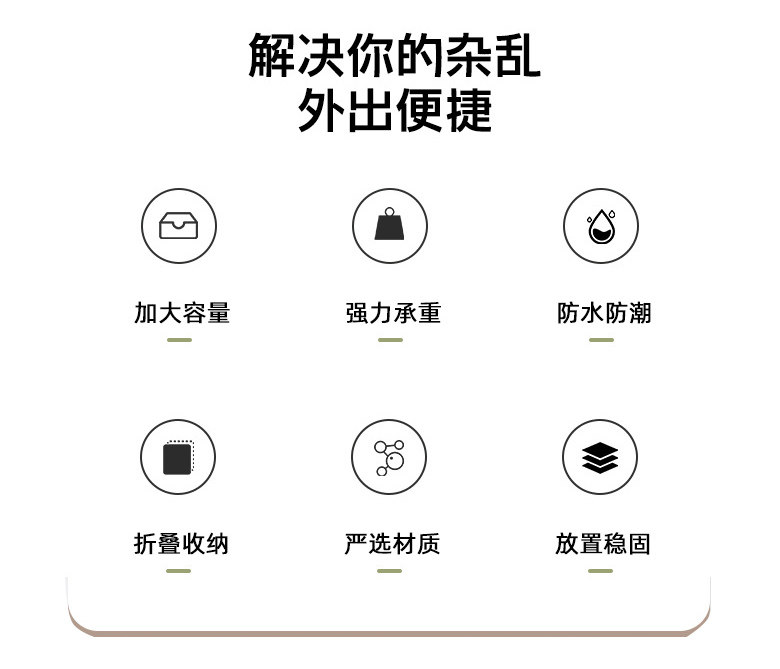 解决你的杂乱
外出便捷

加大容量

强力承重

防水防潮

折叠收纳

严选材质

放置稳固