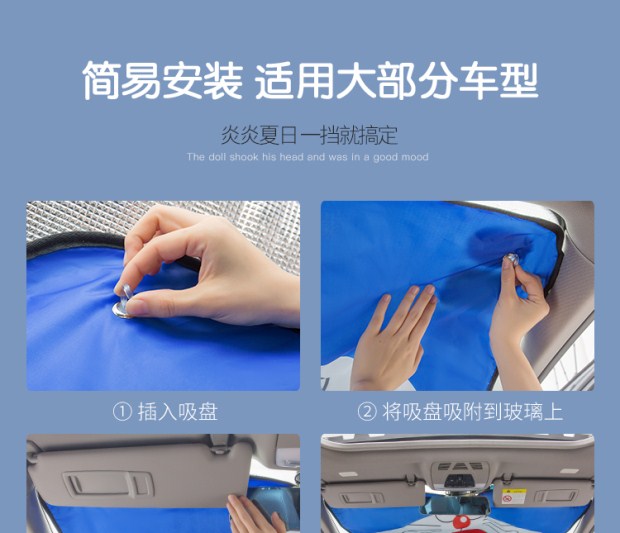 简易安装 适用大部分车型

炎炎夏日一挡就搞定

The doll shook his head and was in a good mood

① 插入吸盘

② 将吸盘吸附到玻璃上