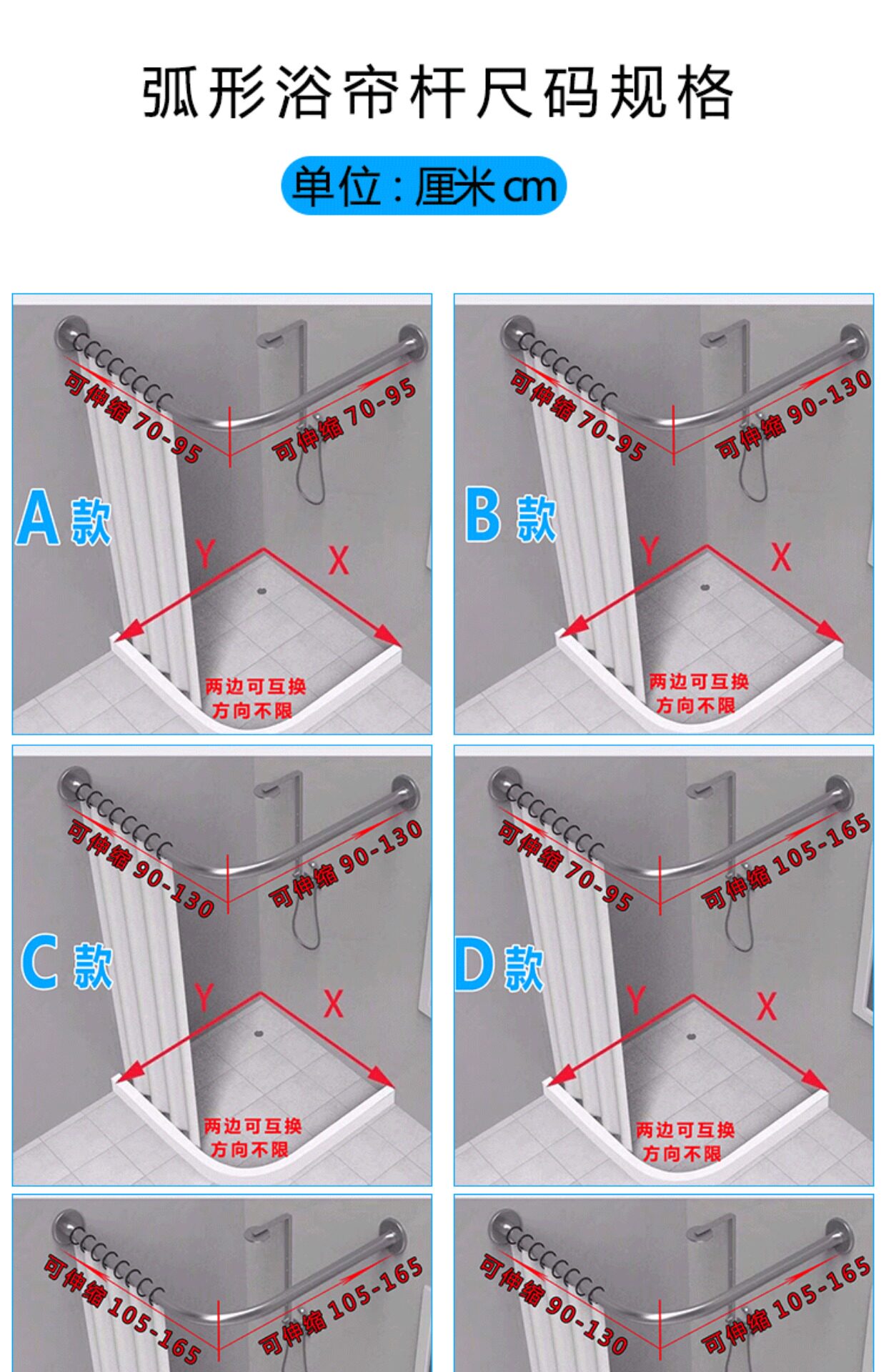 弧形浴帘杆尺码规格

单位：厘米cm

可伸缩 70-95
可伸缩 70-95
A款
Y
X
两边可互换
方向不限

可伸缩 70-95
可伸缩 90-130
B款
Y
X
两边可互换
方向不限

可伸缩 90-130
可伸缩 90-130
C款
Y
X
两边可互换
方向不限

可伸缩 70-95
可伸缩 105-165
D款
Y
X
两边可互换
方向不限

可伸缩 105-165
可伸缩 105-165

可伸缩 90-130
可伸缩 105-165