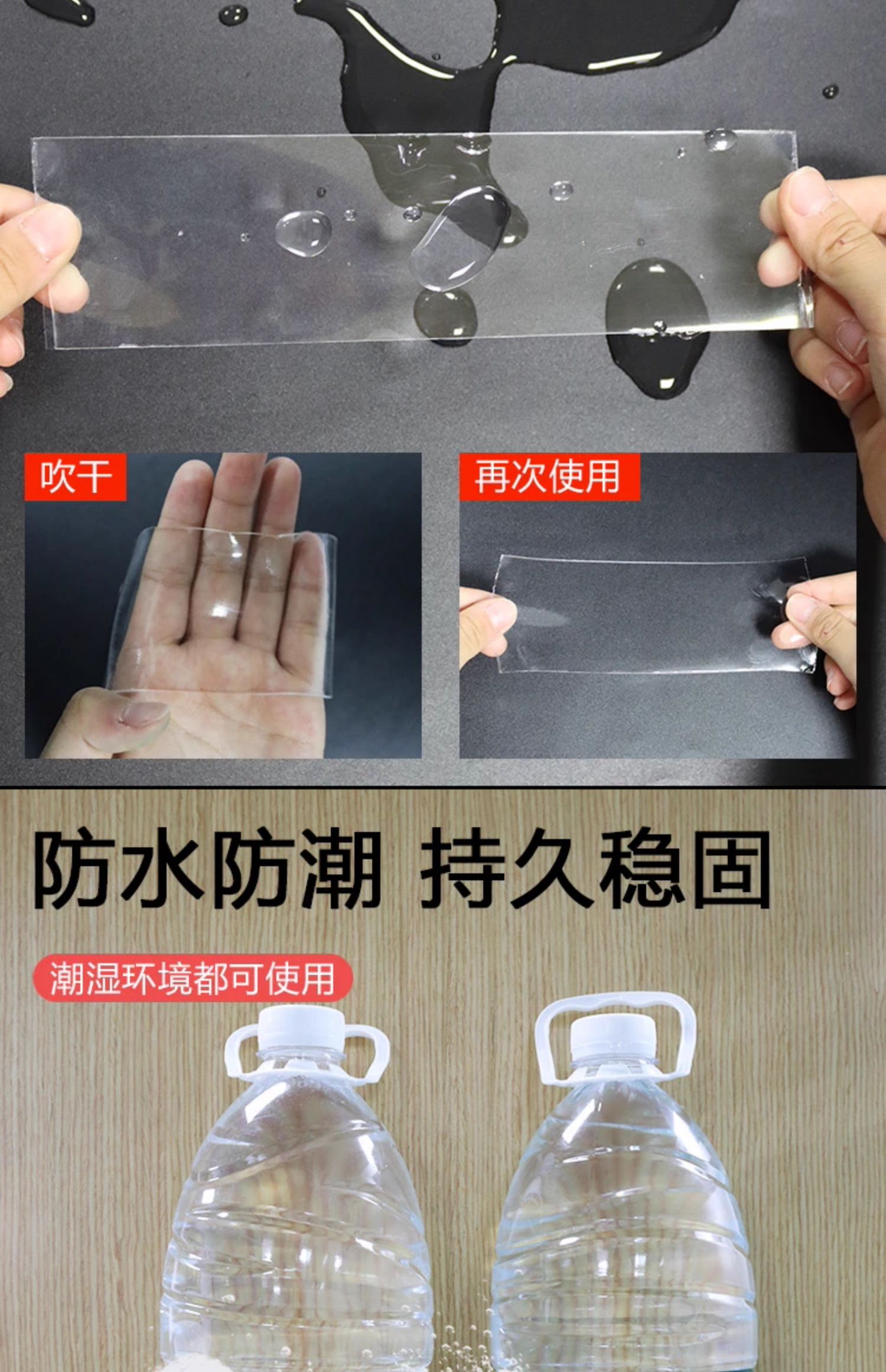 吹干

再次使用

防水防潮 持久稳固

潮湿环境都可使用