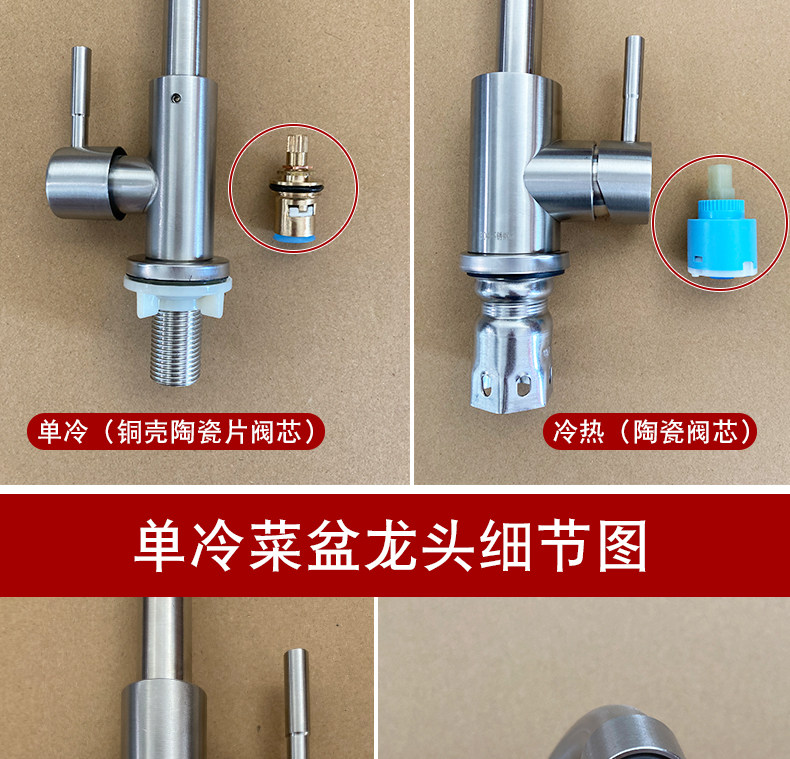 单冷（铜壳陶瓷片阀芯）

冷热（陶瓷阀芯）

单冷菜盆龙头细节图