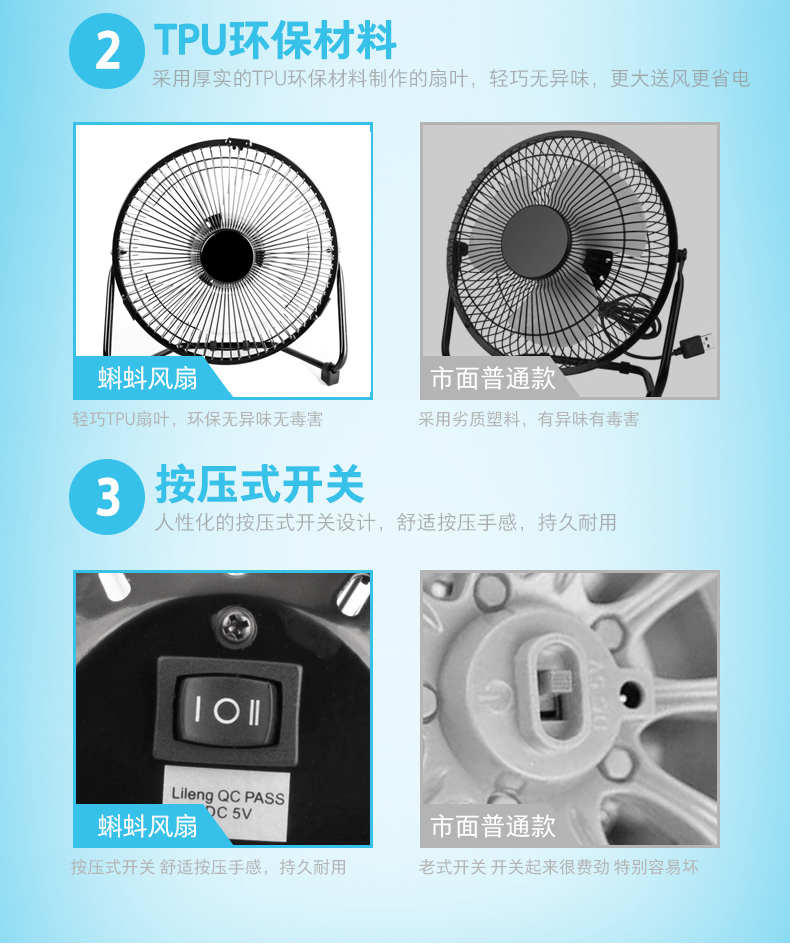 2 TPU环保材料
采用厚实的TPU环保材料制作的扇叶，轻巧无异味，更大送风更省电

蝌蚪风扇
轻巧TPU扇叶，环保无异味无毒害

市面普通款
采用劣质塑料，有异味有毒害

3 按压式开关
人性化的按压式开关设计，舒适按压手感，持久耐用

I O II
Lileng QC PASS
DC 5V
蝌蚪风扇
按压式开关 舒适按压手感，持久耐用

市面普通款
老式开关 开关起来很费劲 特别容易坏