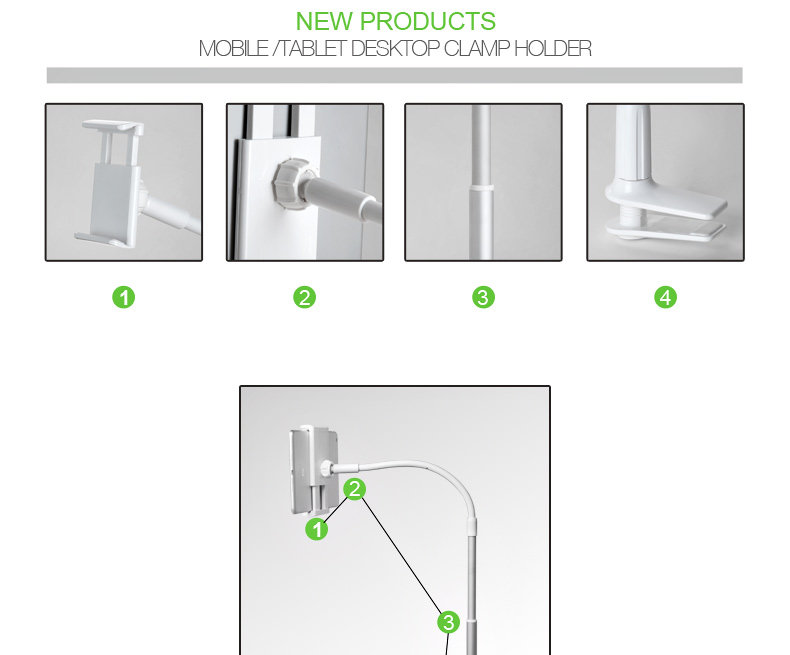 NEW PRODUCTS
MOBILE /TABLET DESKTOP CLAMP HOLDER

1
2
3
4

2
1
3