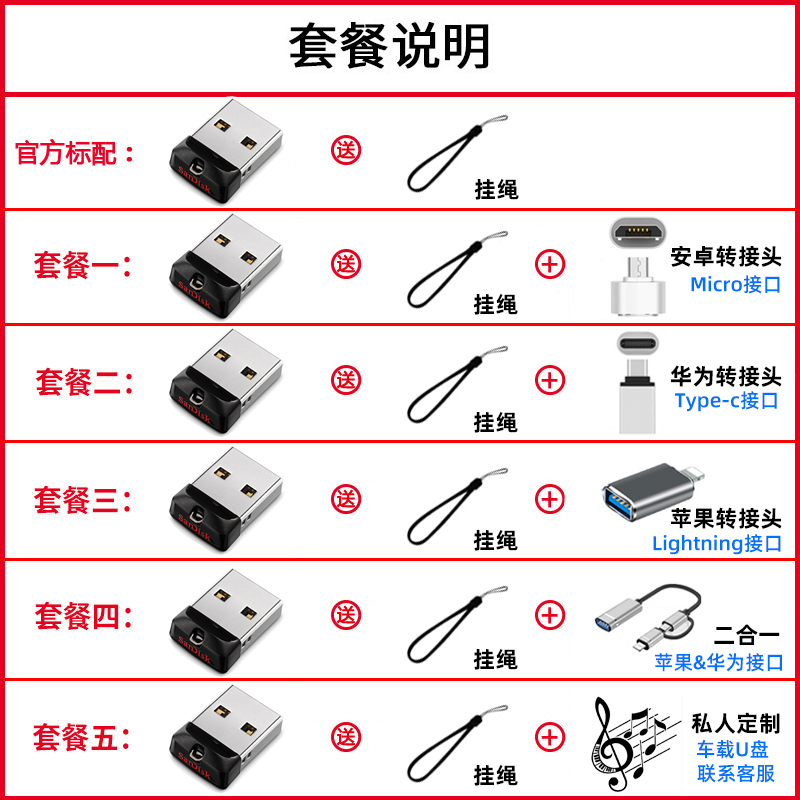 套餐说明

官方标配： SanDisk 送 挂绳

套餐一： SanDisk 送 挂绳 + 安卓转接头 Micro接口

套餐二： SanDisk 送 挂绳 + 华为转接头 Type-c接口

套餐三： SanDisk 送 挂绳 + 苹果转接头 Lightning接口

套餐四： SanDisk 送 挂绳 + 二合一 苹果&华为接口

套餐五： SanDisk 送 挂绳 + 私人定制 车载U盘 联系客服