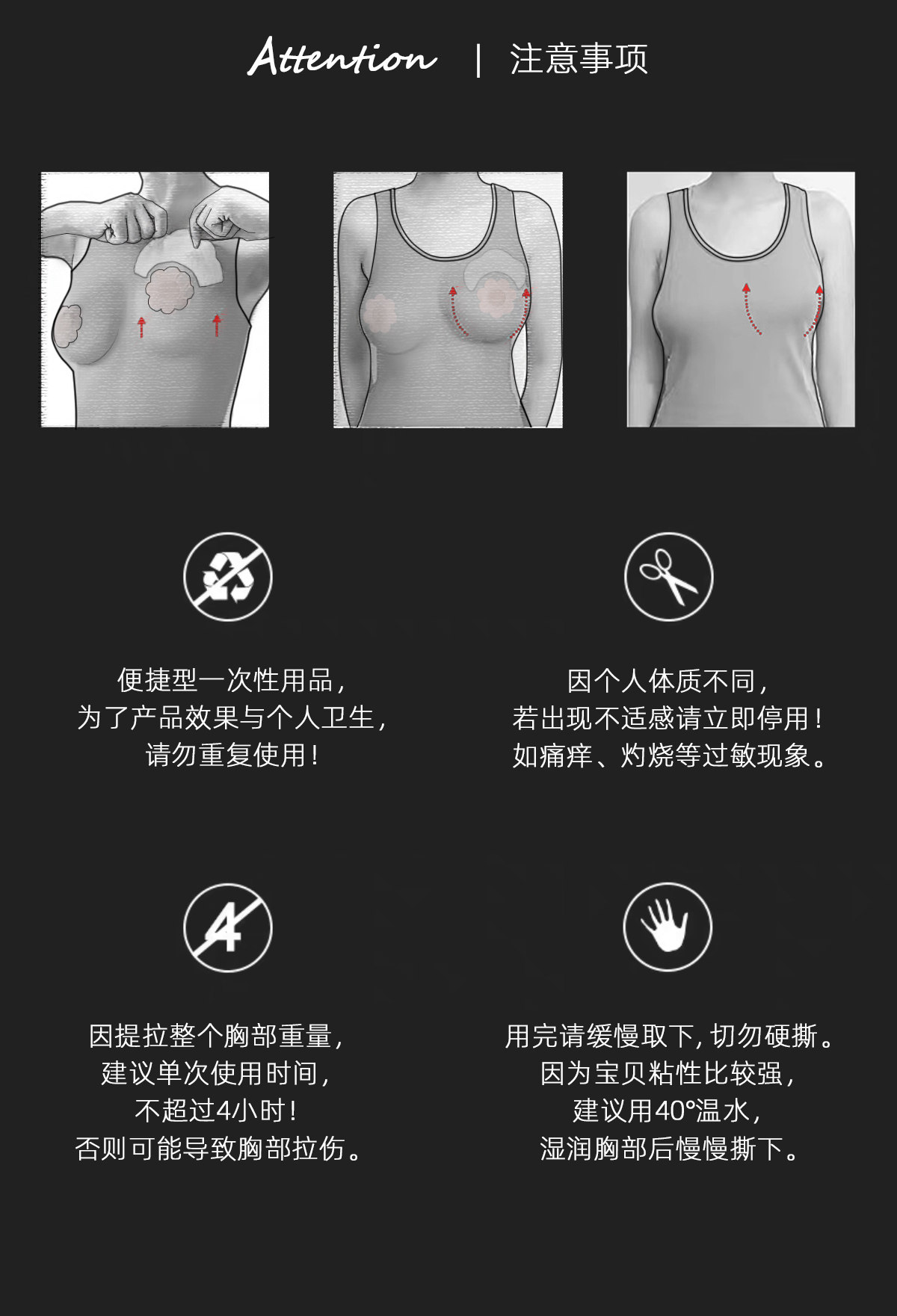 Attention | 注意事项

便捷型一次性用品，
为了产品效果与个人卫生，
请勿重复使用！

因个人体质不同，
若出现不适感请立即停用！
如痛痒、灼烧等过敏现象。

4

因提拉整个胸部重量，
建议单次使用时间，
不超过4小时！
否则可能导致胸部拉伤。

用完请缓慢取下，切勿硬撕。
因为宝贝粘性比较强，
建议用40°温水，
湿润胸部后慢慢撕下。