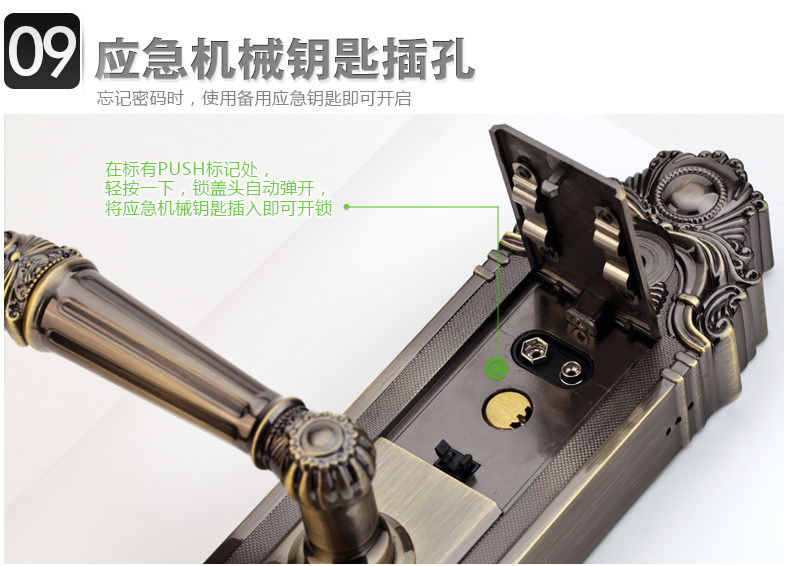 09 应急机械钥匙插孔

忘记密码时，使用备用应急钥匙即可开启

在标有PUSH标记处，
轻按一下，锁盖头自动弹开，
将应急机械钥匙插入即可开锁