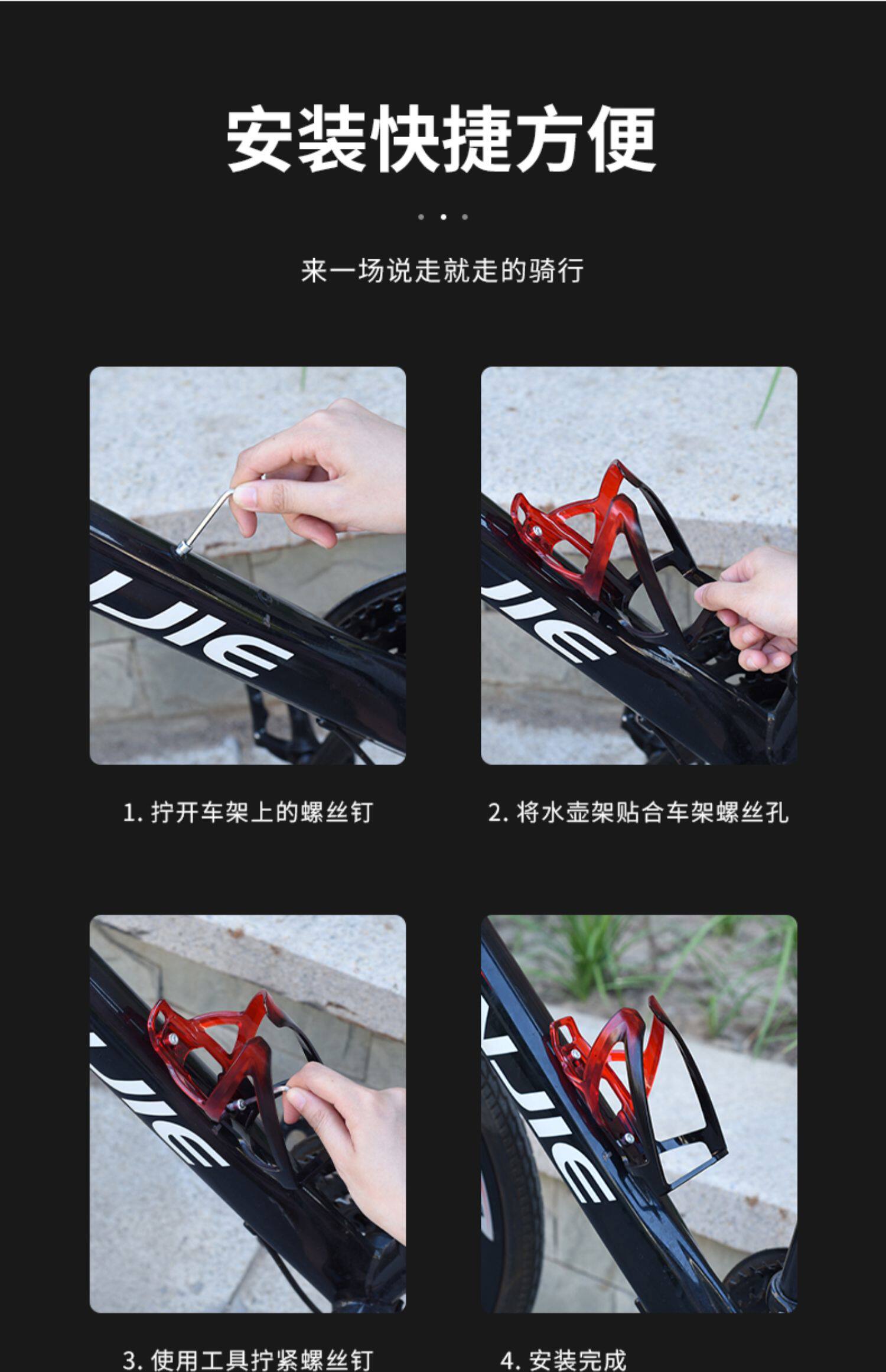 安装快捷方便

来一场说走就走的骑行

1.拧开车架上的螺丝钉

2.将水壶架贴合车架螺丝孔

3.使用工具拧紧螺丝钉

4.安装完成