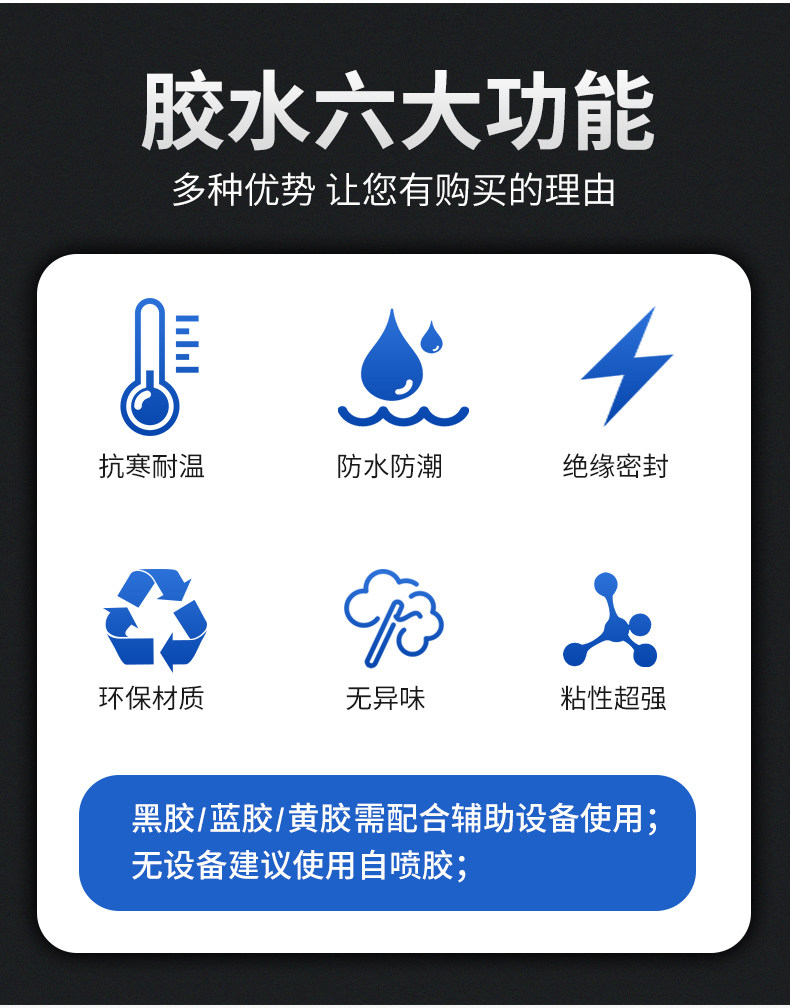 胶水六大功能

多种优势 让您有购买的理由

抗寒耐温

防水防潮

绝缘密封

环保材质

无异味

粘性超强

黑胶/蓝胶/黄胶需配合辅助设备使用;
无设备建议使用自喷胶;