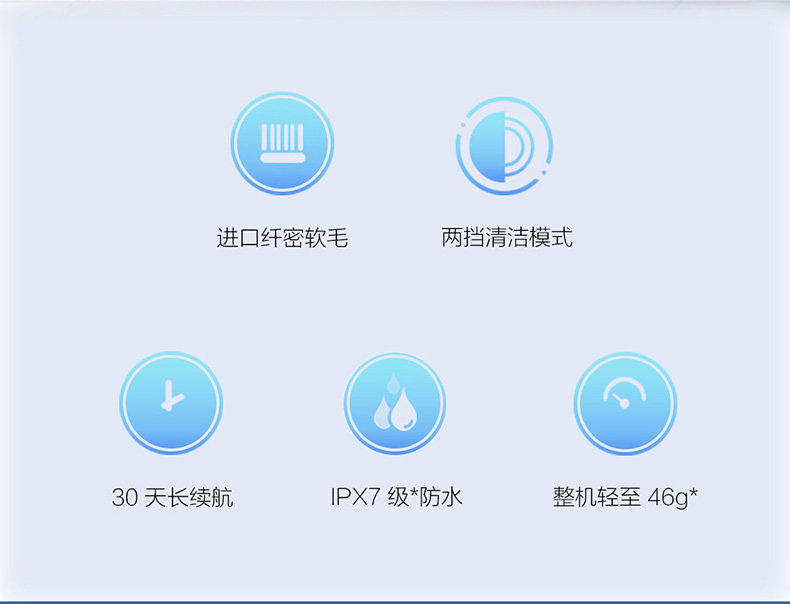 进口纤密软毛

两挡清洁模式

30天长续航

IPX7级*防水

整机轻至46g*