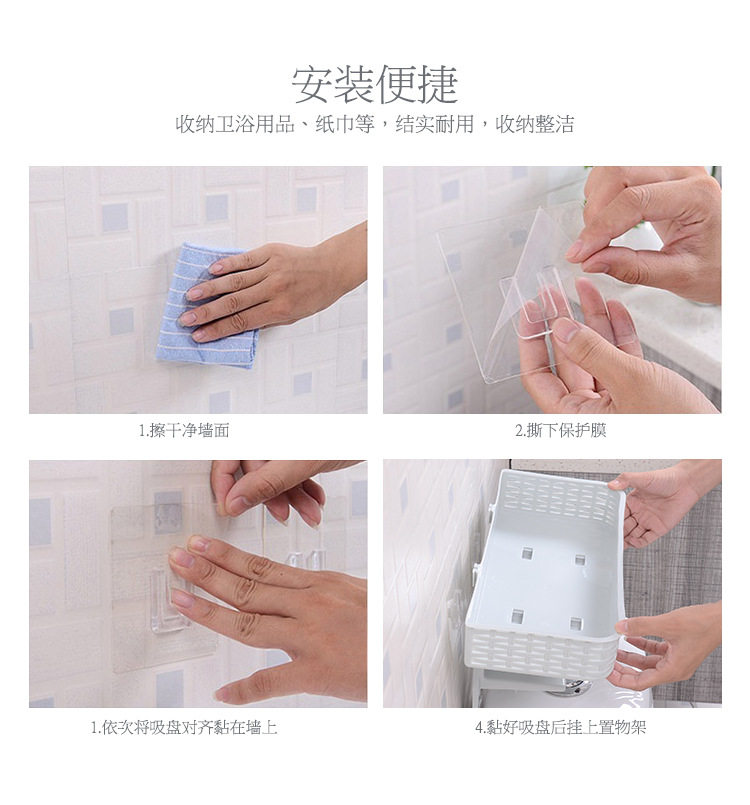 安装便捷
收纳卫浴用品、纸巾等，结实耐用，收纳整洁

1.擦干净墙面

2.撕下保护膜

1.依次将吸盘对齐黏在墙上

4.黏好吸盘后挂上置物架