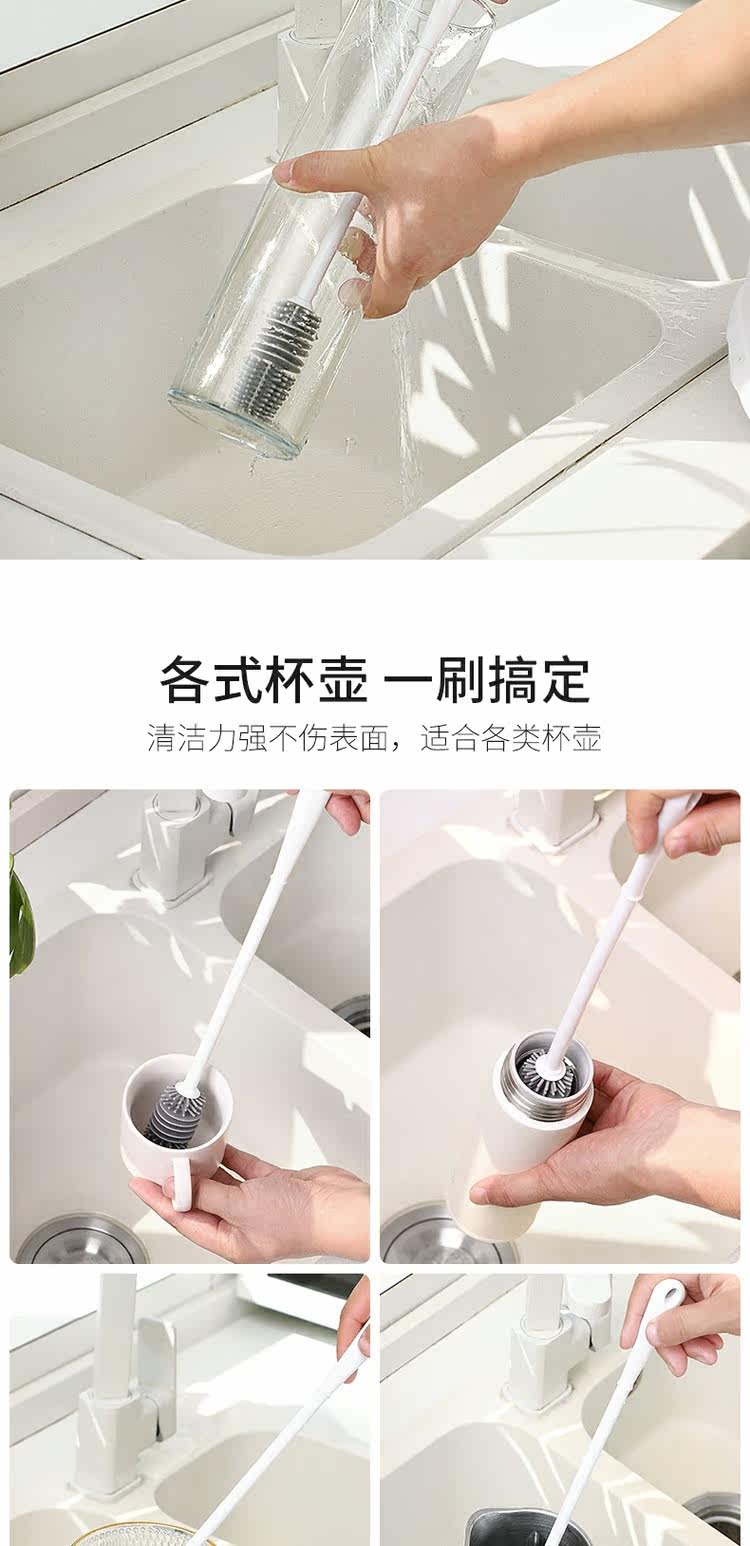 各式杯壶 一刷搞定

清洁力强不伤表面，适合各类杯壶