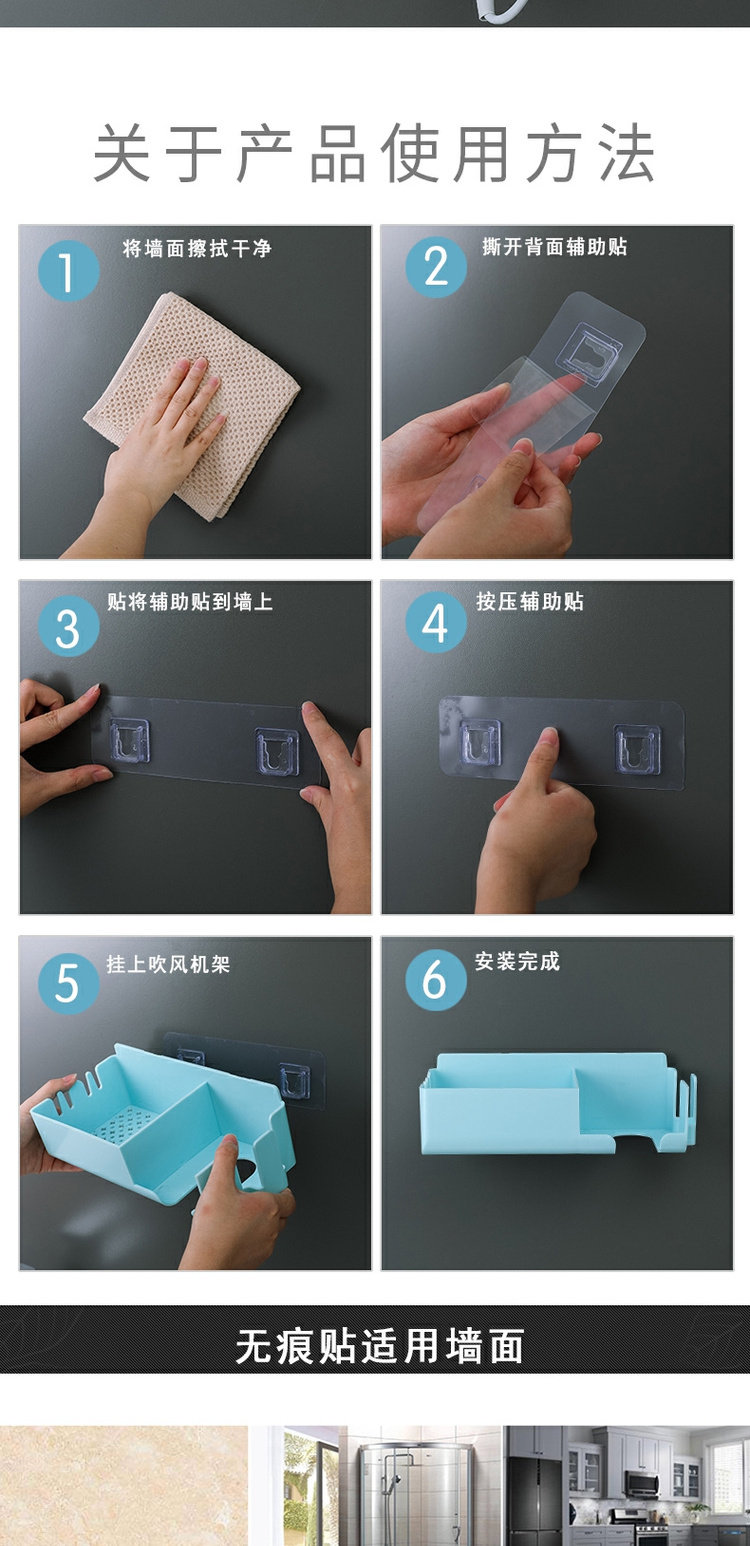 关于产品使用方法

1 将墙面擦拭干净

2 撕开背面辅助贴

3 贴将辅助贴到墙上

4 按压辅助贴

5 挂上吹风机架

6 安装完成

无痕贴适用墙面