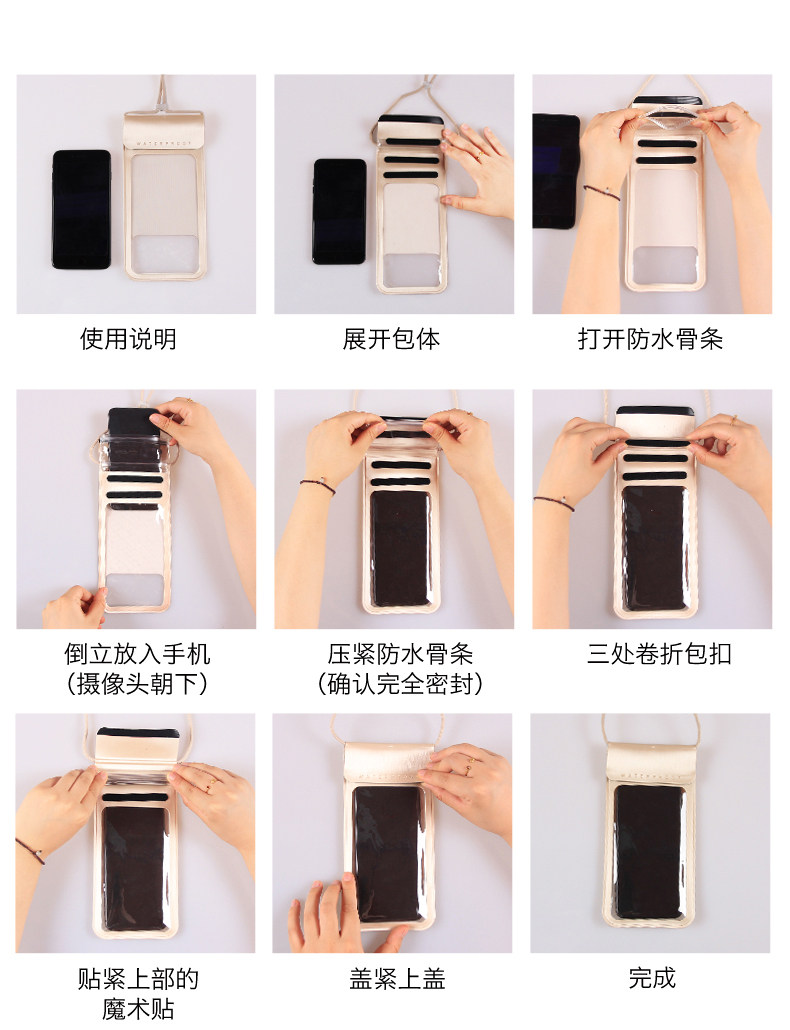 WATERPROOF

使用说明

展开包体

打开防水骨条

倒立放入手机
(摄像头朝下)

压紧防水骨条
(确认完全密封)

三处卷折包扣

贴紧上部的
魔术贴

WATERPROOF

盖紧上盖

WATERPROOF

完成