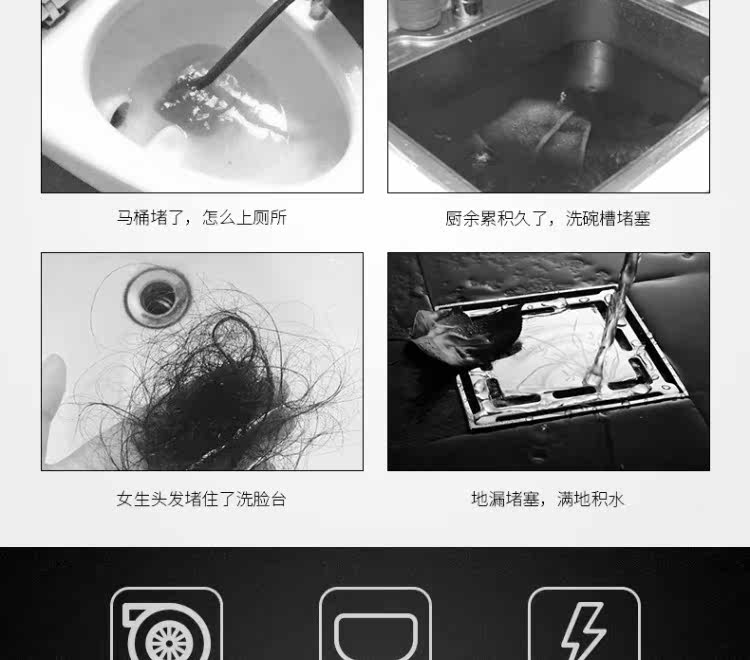 马桶堵了，怎么上厕所

厨余累积久了，洗碗槽堵塞

女生头发堵住了洗脸台

地漏堵塞，满地积水