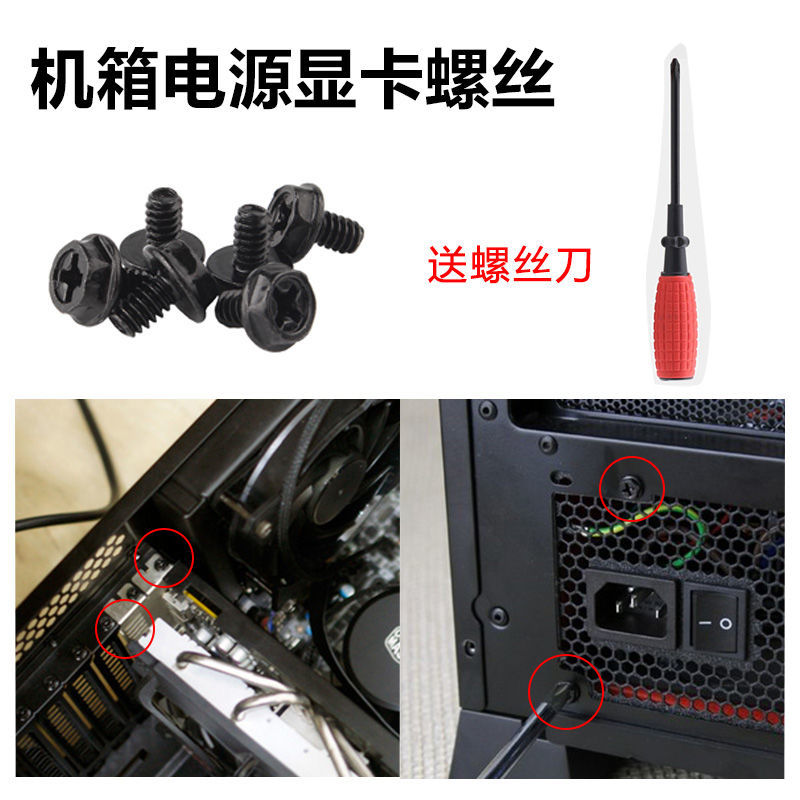 机箱电源显卡螺丝

送螺丝刀