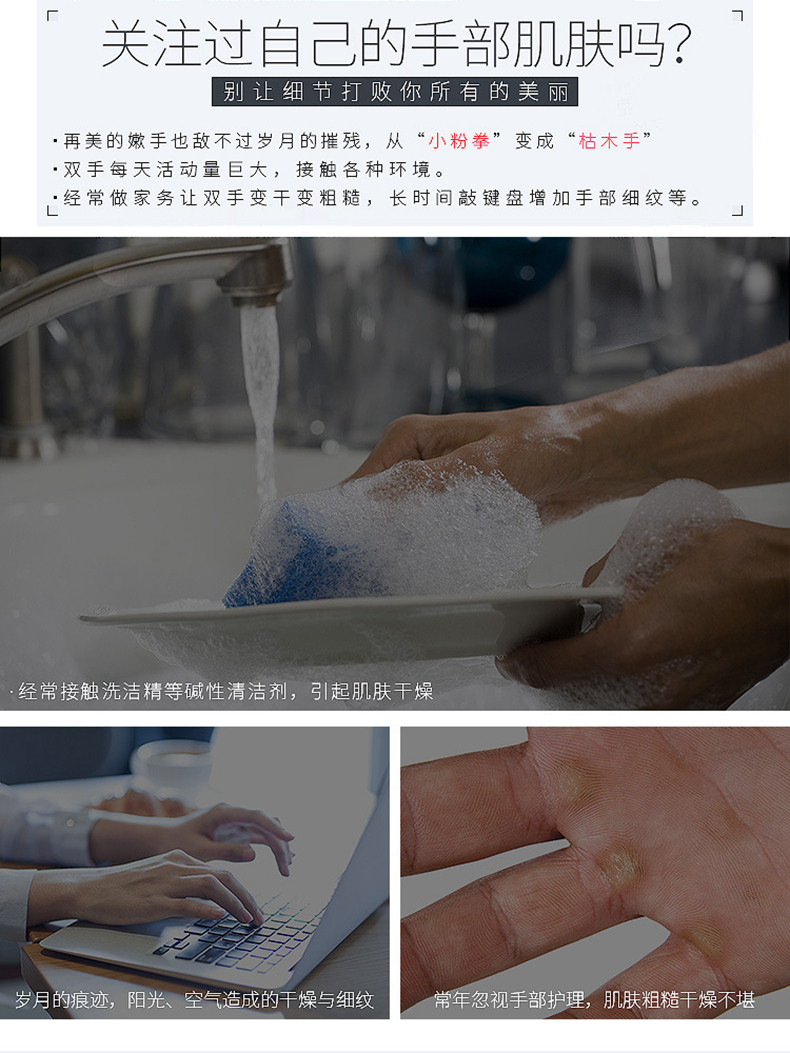 关注过自己的手部肌肤吗?

别让细节打败你所有的美丽

·再美的嫩手也敌不过岁月的摧残，从“小粉拳”变成“枯木手”
·双手每天活动量巨大，接触各种环境。
·经常做家务让双手变干变粗糙，长时间敲键盘增加手部细纹等。

·经常接触洗洁精等碱性清洁剂，引起肌肤干燥

岁月的痕迹，阳光、空气造成的干燥与细纹

常年忽视手部护理，肌肤粗糙干燥不堪