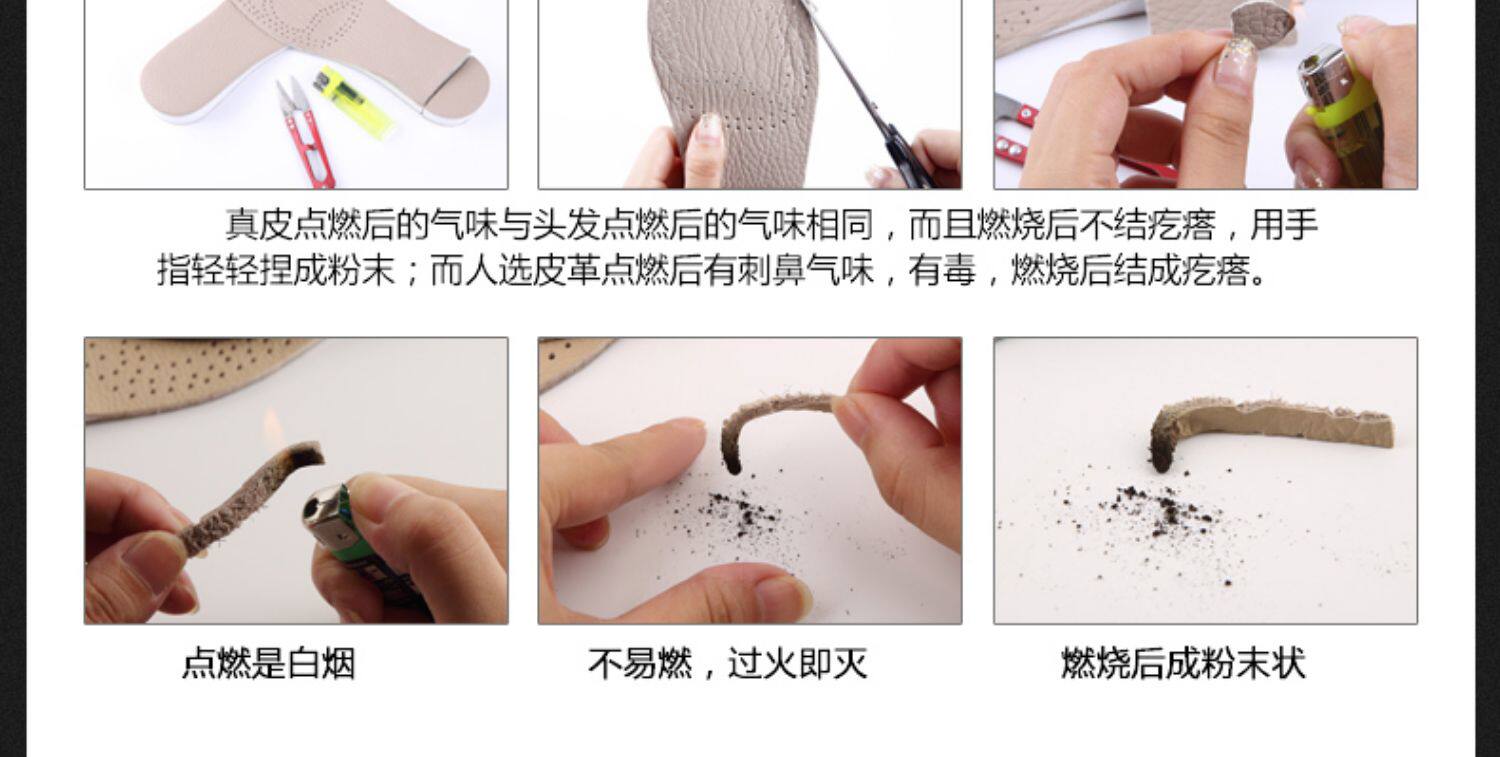 真皮点燃后的气味与头发点燃后的气味相同，而且燃烧后不结疙瘩，用手指轻轻捏成粉末；而人选皮革点燃后有刺鼻气味，有毒，燃烧后结成疙瘩。

点燃是白烟

不易燃，过火即灭

燃烧后成粉末状