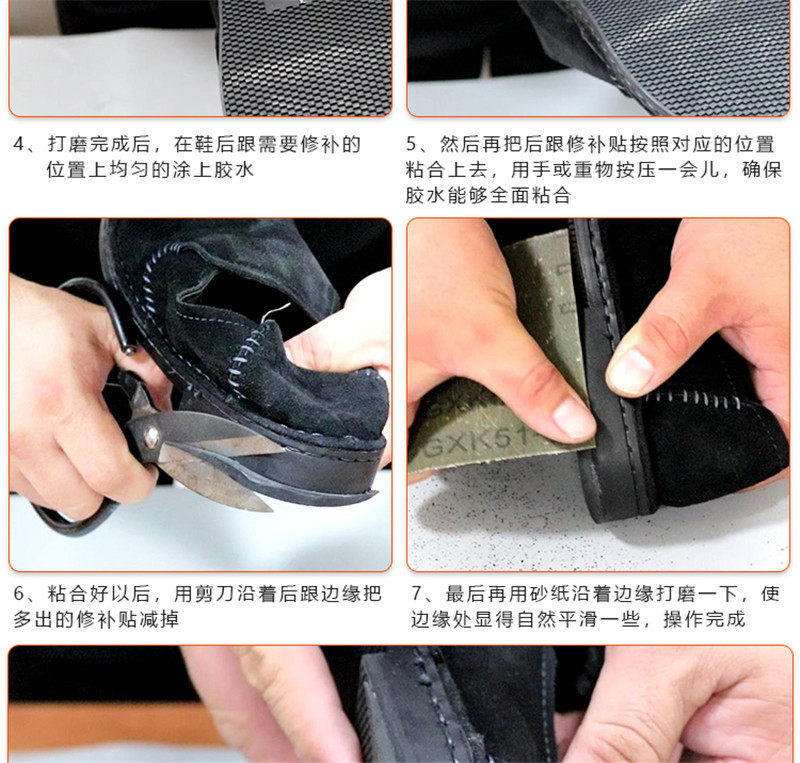 4、打磨完成后，在鞋后跟需要修补的位置上均匀的涂上胶水

5、然后再把后跟修补贴按照对应的位置粘合上去，用手或重物按压一会儿，确保胶水能够全面粘合

GXK51

6、粘合好以后，用剪刀沿着后跟边缘把多出的修补贴减掉

7、最后再用砂纸沿着边缘打磨一下，使边缘处显得自然平滑一些，操作完成