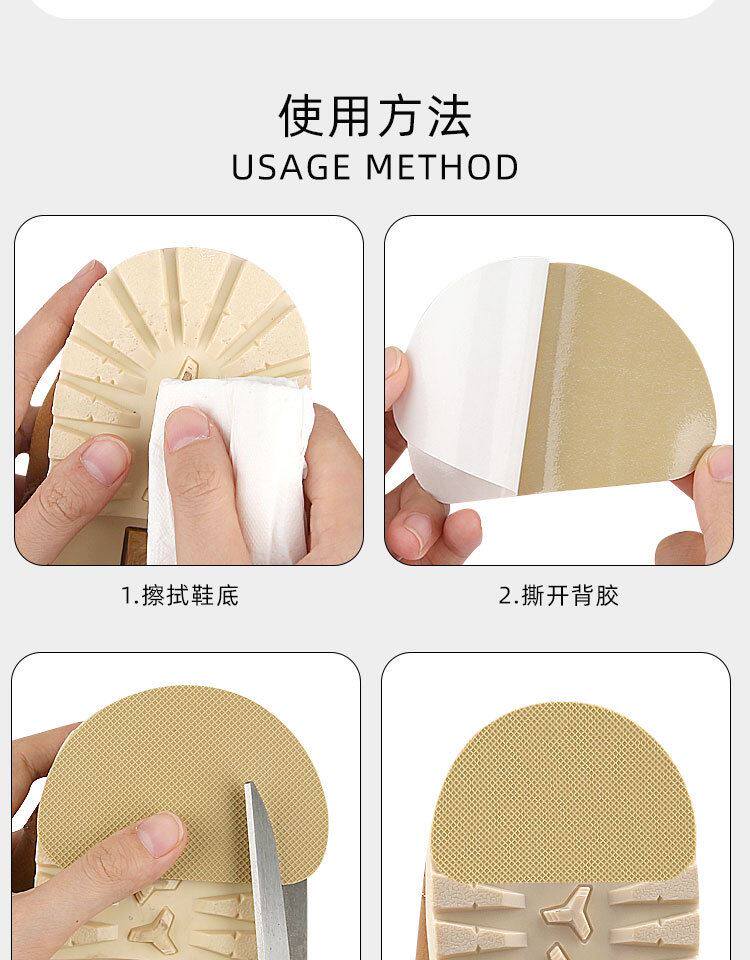 使用方法
USAGE METHOD

1.擦拭鞋底

2.撕开背胶