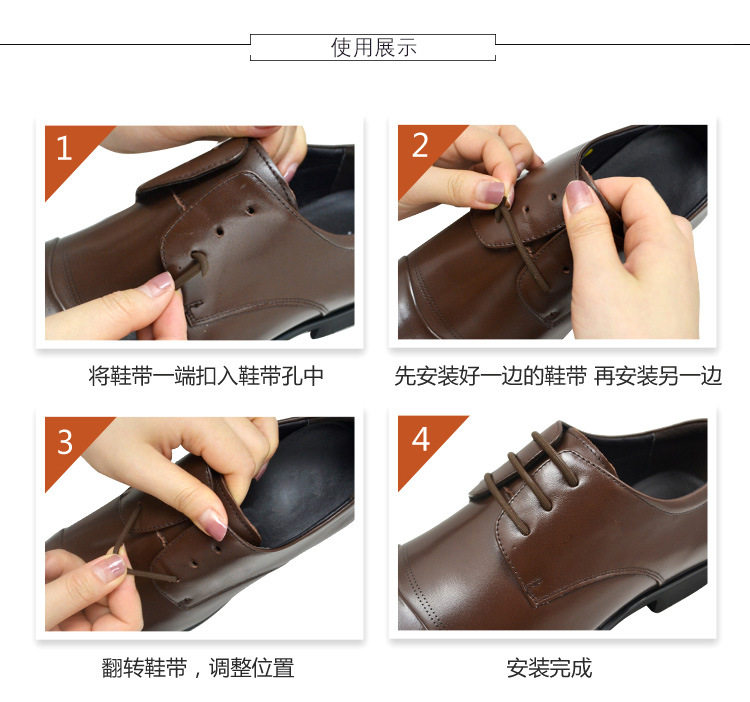 使用展示

1

将鞋带一端扣入鞋带孔中

2

先安装好一边的鞋带 再安装另一边

3

翻转鞋带，调整位置

4

安装完成