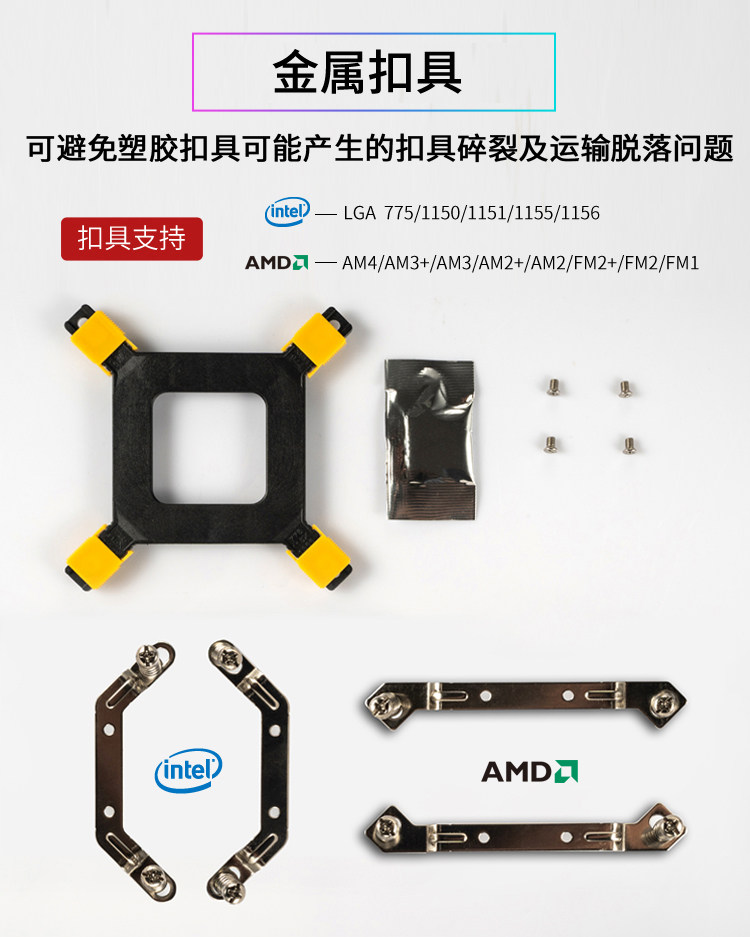 金属扣具

可避免塑胶扣具可能产生的扣具碎裂及运输脱落问题

扣具支持

intel — LGA 775/1150/1151/1155/1156

AMD — AM4/AM3+/AM3/AM2+/AM2/FM2+/FM2/FM1

intel

AMD