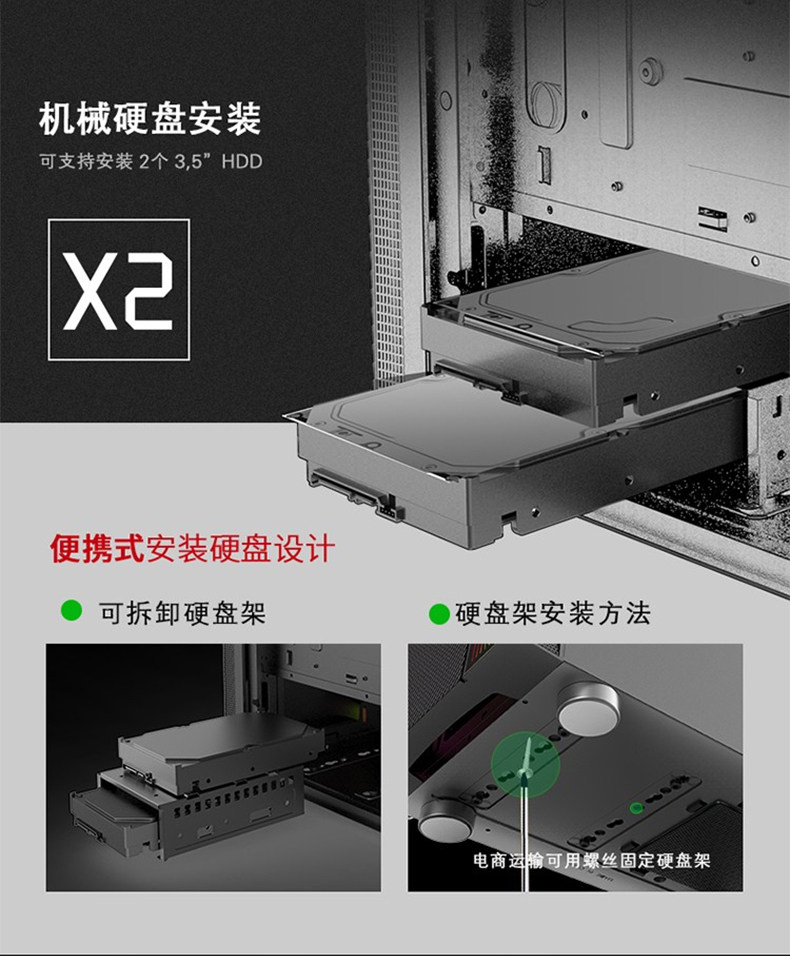 机械硬盘安装

可支持安装 2个 3,5” HDD

X2

便携式安装硬盘设计

可拆卸硬盘架

硬盘架安装方法

电商运输可用螺丝固定硬盘架