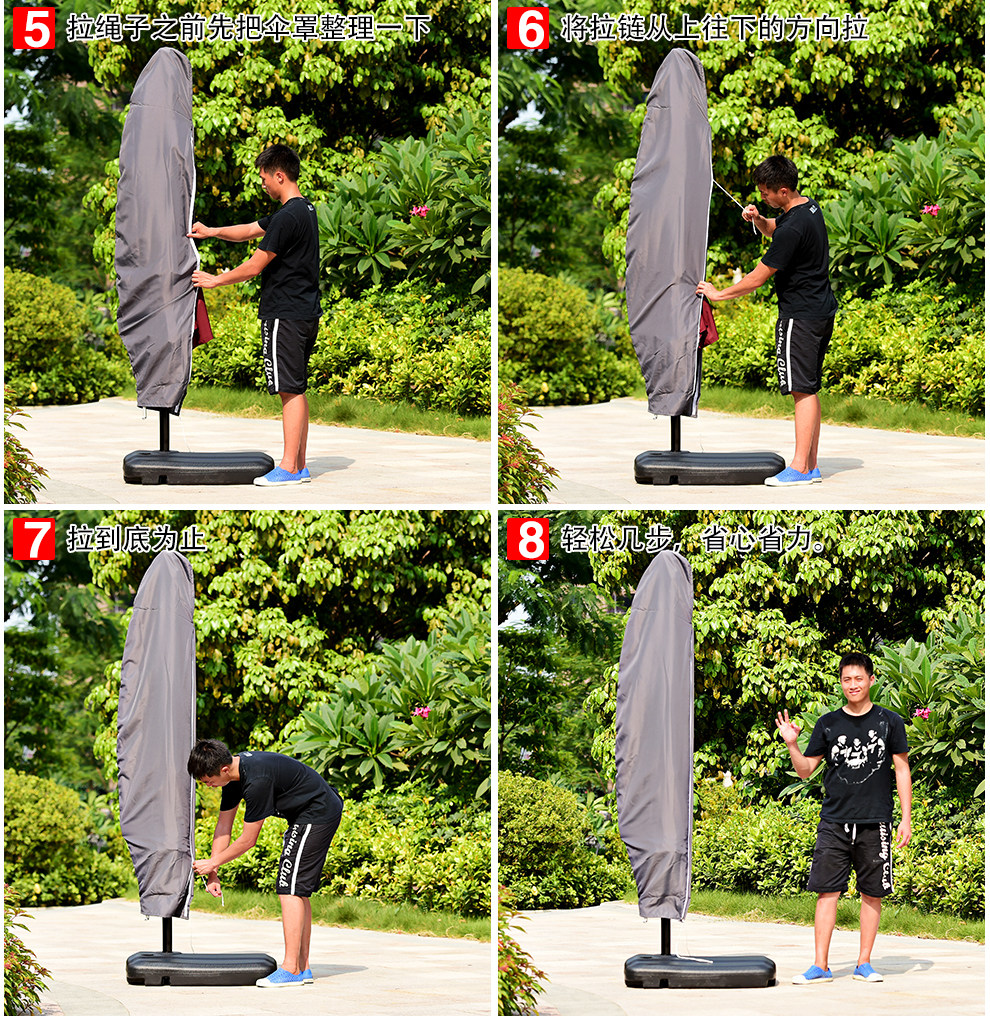 5 拉绳子之前先把伞罩整理一下

6 将拉链从上往下的方向拉

7 拉到底为止

8 轻松几步，省心省力。