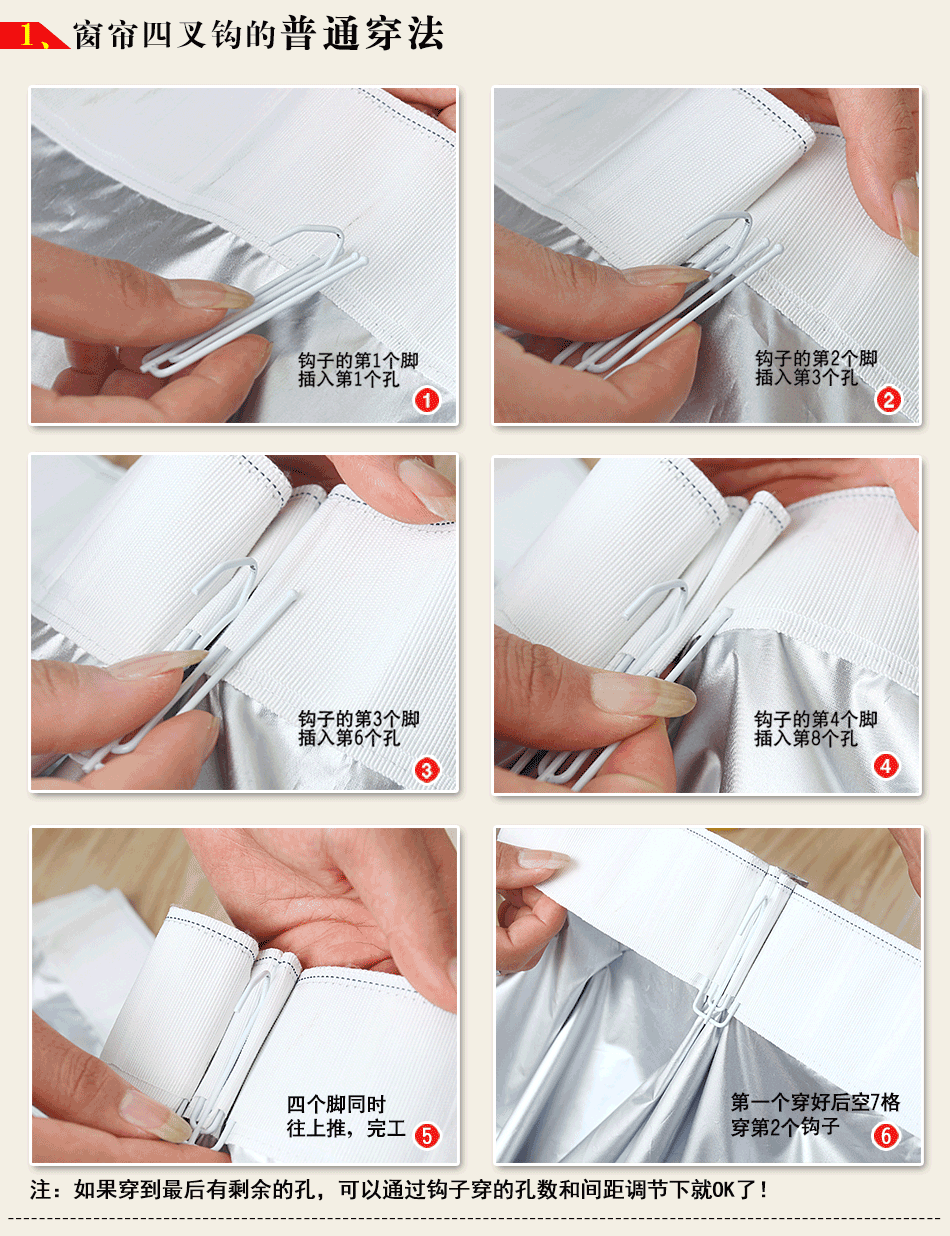 1、窗帘四叉钩的普通穿法

钩子的第1个脚
插入第1个孔
1

钩子的第2个脚
插入第3个孔
2

钩子的第3个脚
插入第6个孔
3

钩子的第4个脚
插入第8个孔
4

四个脚同时
往上推，完工
5

第一个穿好后空7格
穿第2个钩子
6

注：如果穿到最后有剩余的孔，可以通过钩子穿的孔数和间距调节下就OK了！