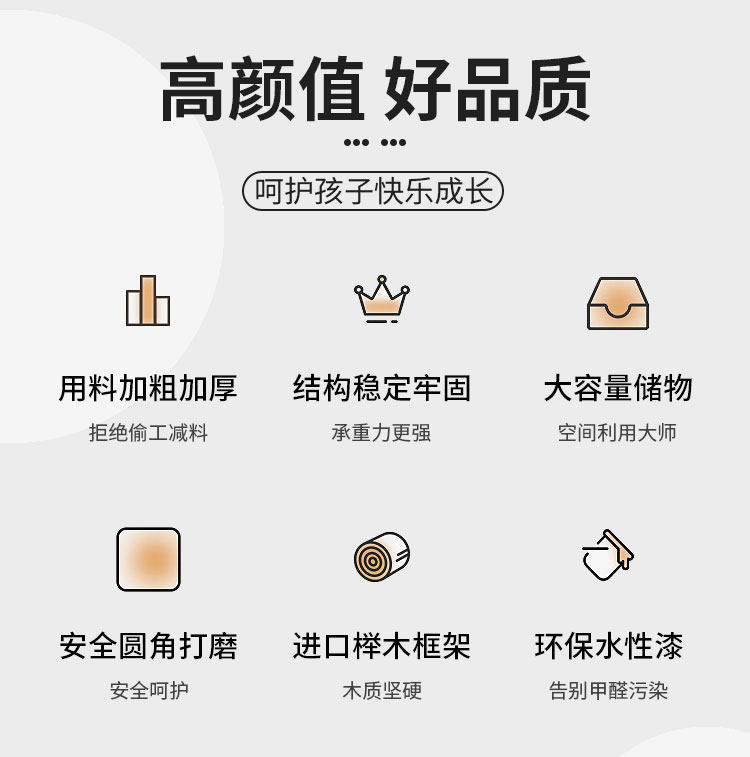 高颜值 好品质

呵护孩子快乐成长

用料加粗加厚
拒绝偷工减料

结构稳定牢固
承重力更强

大容量储物
空间利用大师

安全圆角打磨
安全呵护

进口榉木框架
木质坚硬

环保水性漆
告别甲醛污染