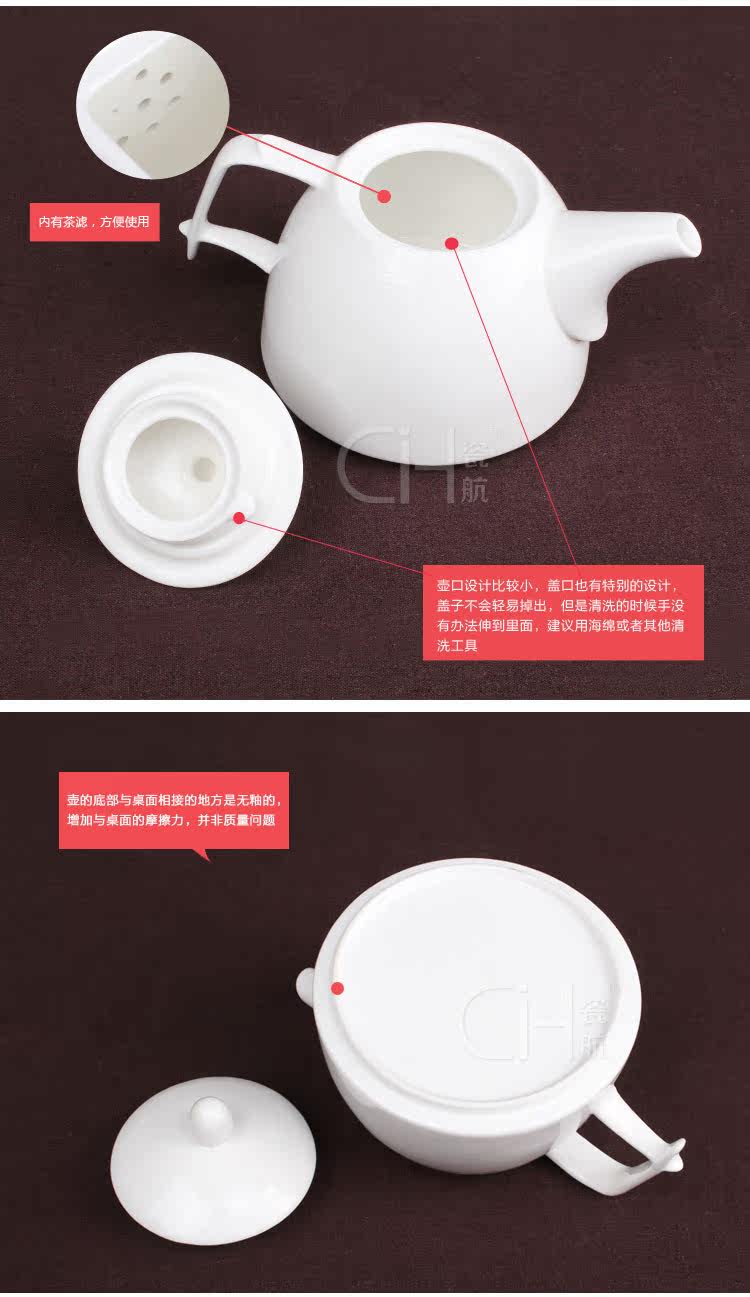 内有茶滤，方便使用

CiH 瓷航

壶口设计比较小，盖口也有特别的设计，盖子不会轻易掉出，但是清洗的时候手没有办法伸到里面，建议用海绵或者其他清洗工具

壶的底部与桌面相接的地方是无釉的，增加与桌面的摩擦力，并非质量问题

CiH 瓷航